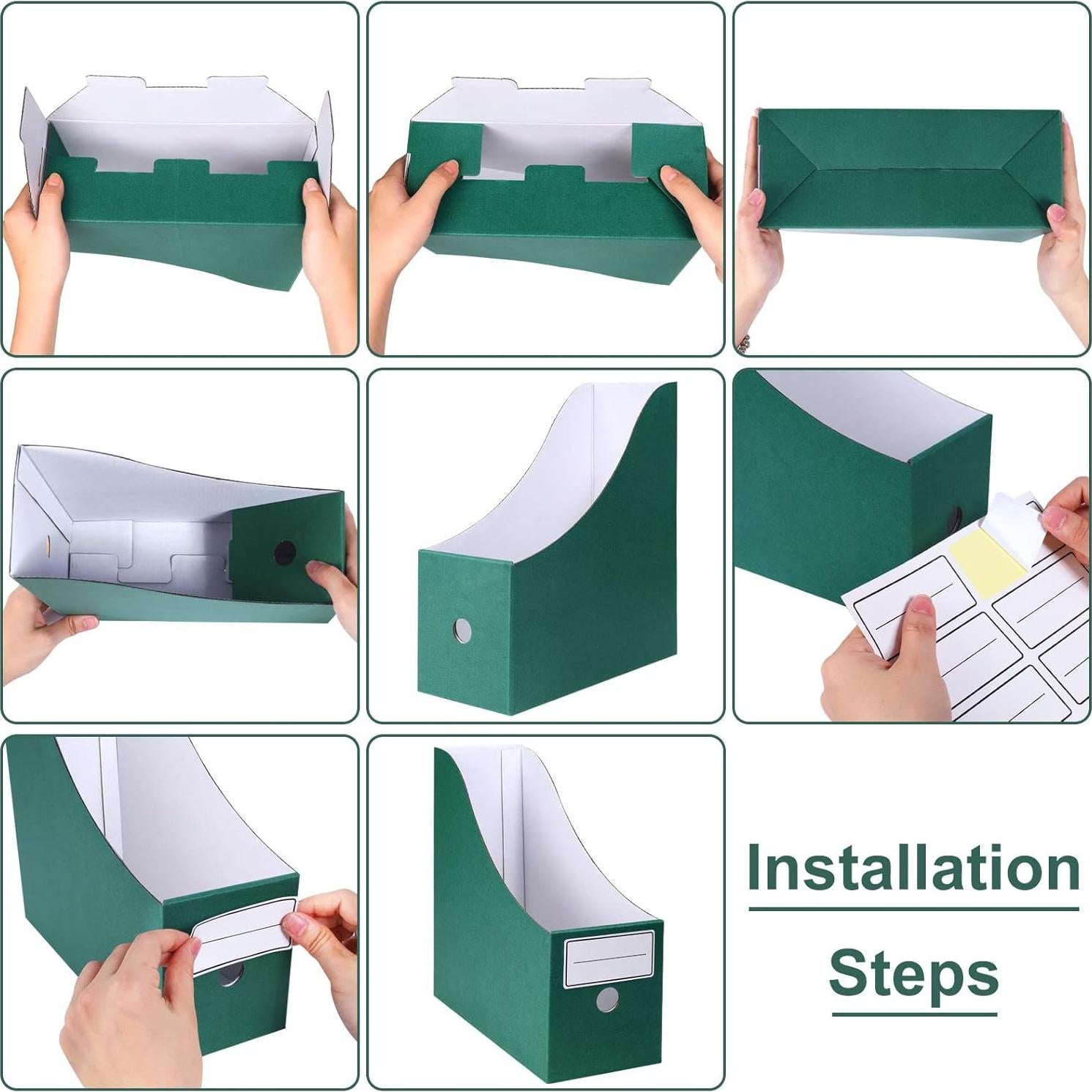 Installation

Steps