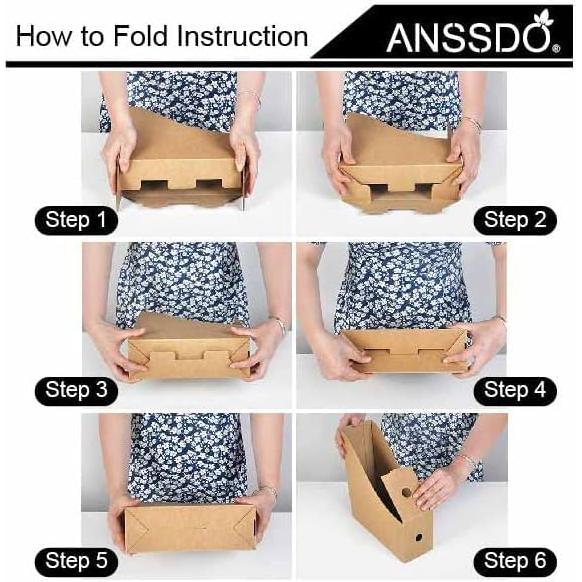 How to Fold Instruction

ANSSDO®

Step 1

Step 2

Step 3

Step 4

Step 5

Step 6