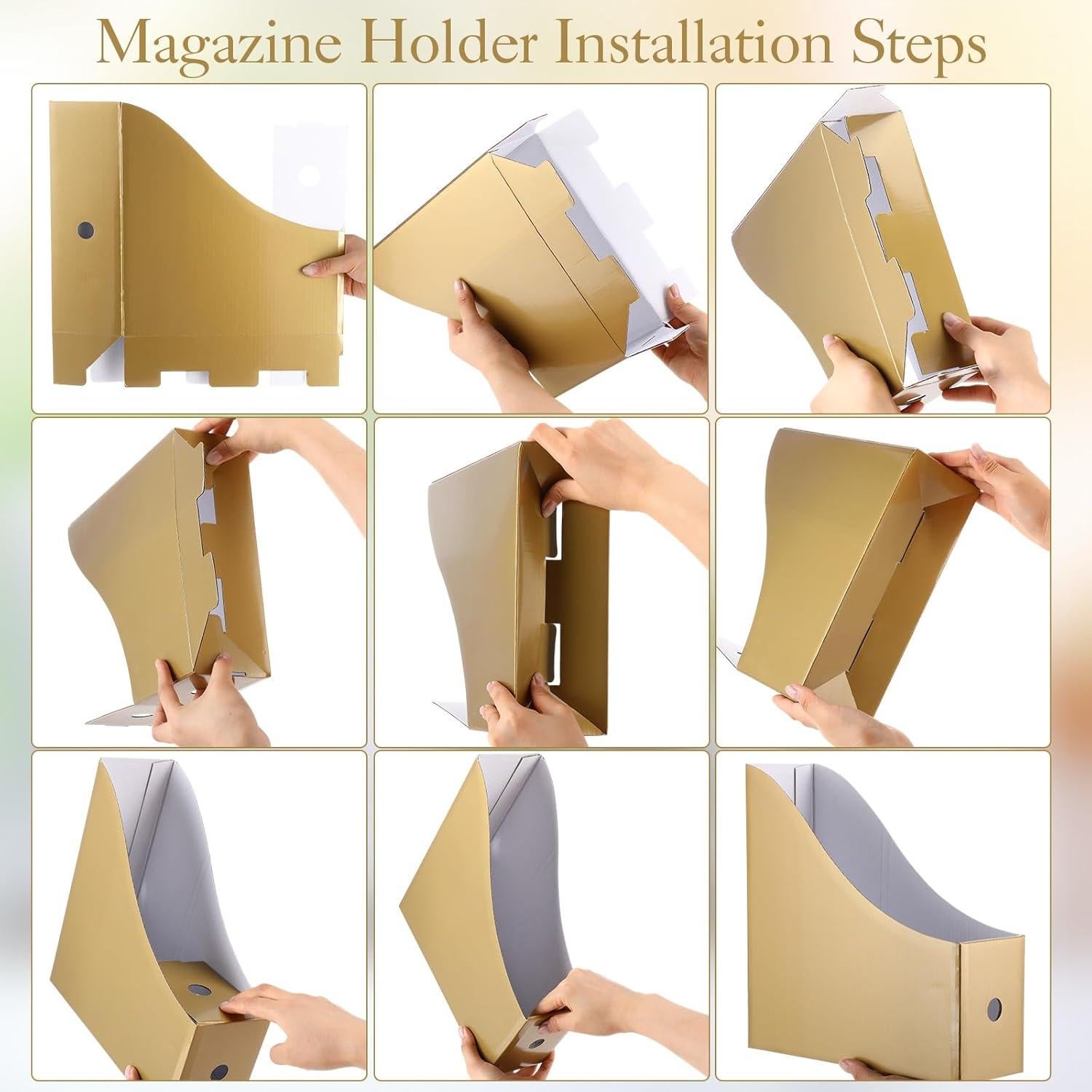 Magazine Holder Installation Steps