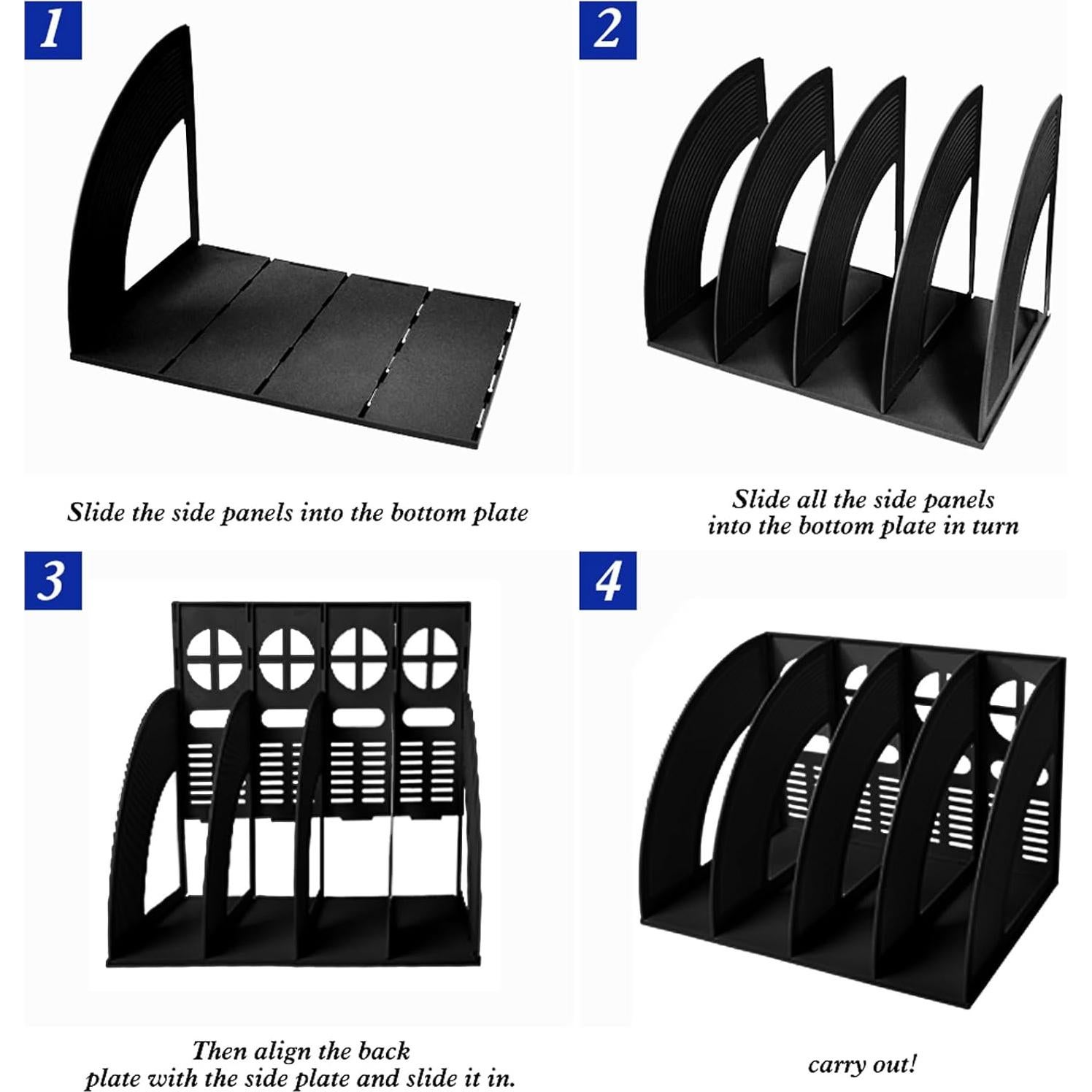 1

Slide the side panels into the bottom plate

2

Slide all the side panels into the bottom plate in turn

3

Then align the back plate with the side plate and slide it in.

4

carry out!