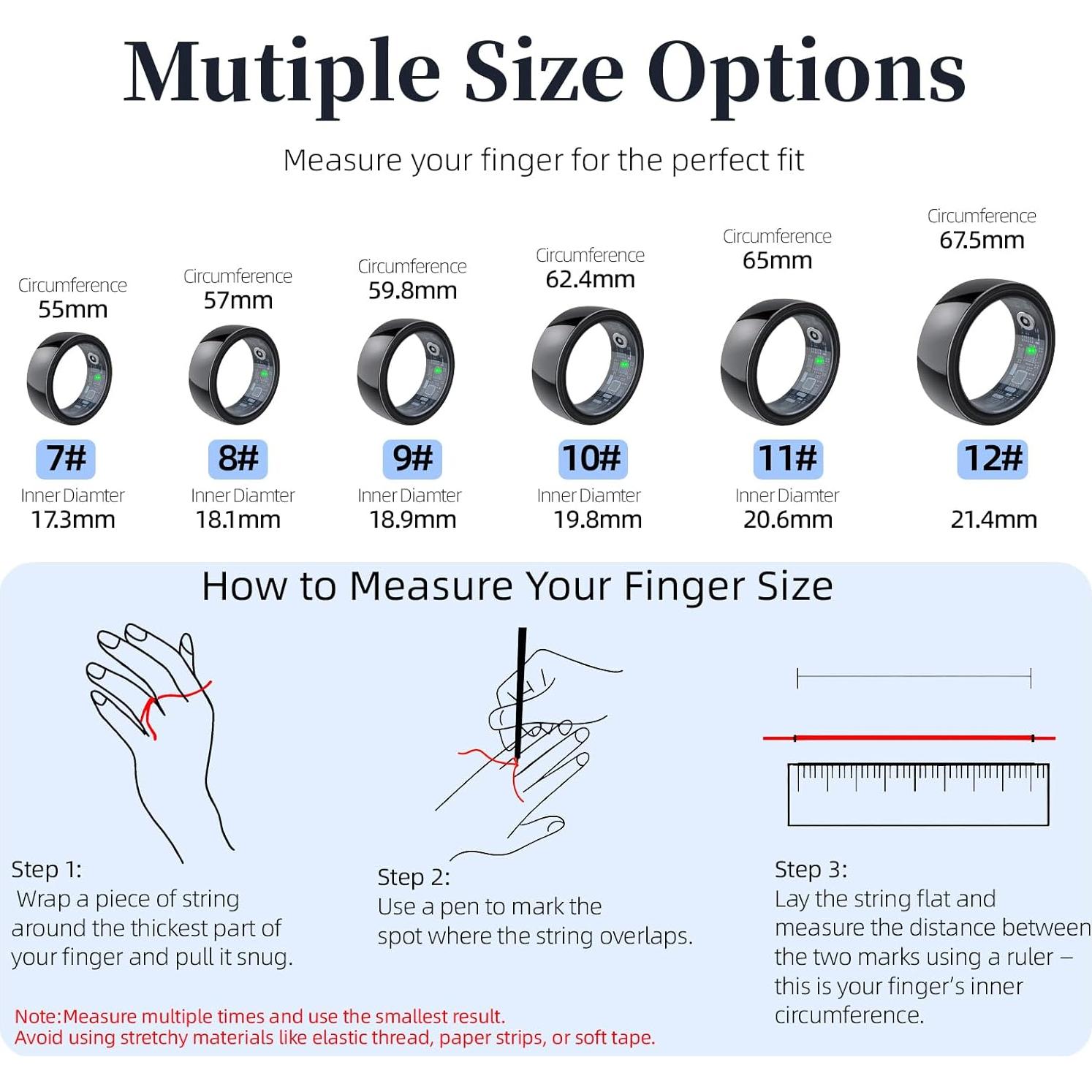 Mutiple Size Options

Measure your finger for the perfect fit

Circumference
55mm

7#

Inner Diamter
17.3mm

Circumference
57mm

8#

Inner Diamter
18.1mm

Circumference
59.8mm

9#

Inner Diamter
18.9mm

Circumference
62.4mm

10#

Inner Diamter
19.8mm

Circumference
65mm

11#

Inner Diamter
20.6mm

Circumference
67.5mm

12#

21.4mm

How to Measure Your Finger Size

Step 1:
Wrap a piece of string around the thickest part of your finger and pull it snug.

Step 2:
Use a pen to mark the spot where the string overlaps.

Step 3:
Lay the string flat and measure the distance between the two marks using a ruler – this is your finger's inner circumference.

Note:Measure multiple times and use the smallest result.
Avoid using stretchy materials like elastic thread, paper strips, or soft tape.