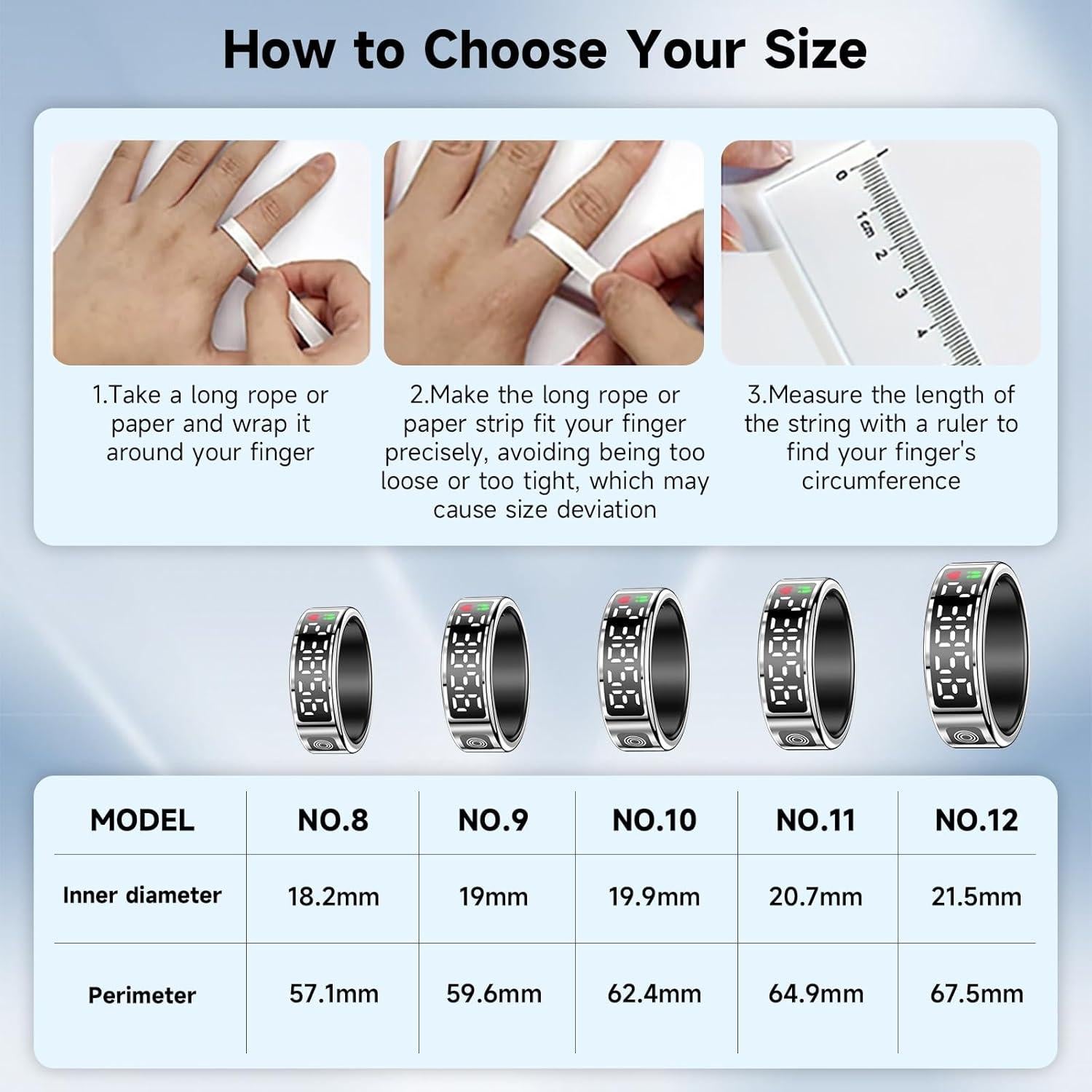 How to Choose Your Size

0
1cm
2
3
4

1.Take a long rope or paper and wrap it around your finger

2.Make the long rope or paper strip fit your finger precisely, avoiding being too loose or too tight, which may cause size deviation

3.Measure the length of the string with a ruler to find your finger's circumference

| MODEL | NO.8 | NO.9 | NO.10 | NO.11 | NO.12 |
|---|---|---|---|---|---|
| Inner diameter | 18.2mm | 19mm | 19.9mm | 20.7mm | 21.5mm |
| Perimeter | 57.1mm | 59.6mm | 62.4mm | 64.9mm | 67.5mm |