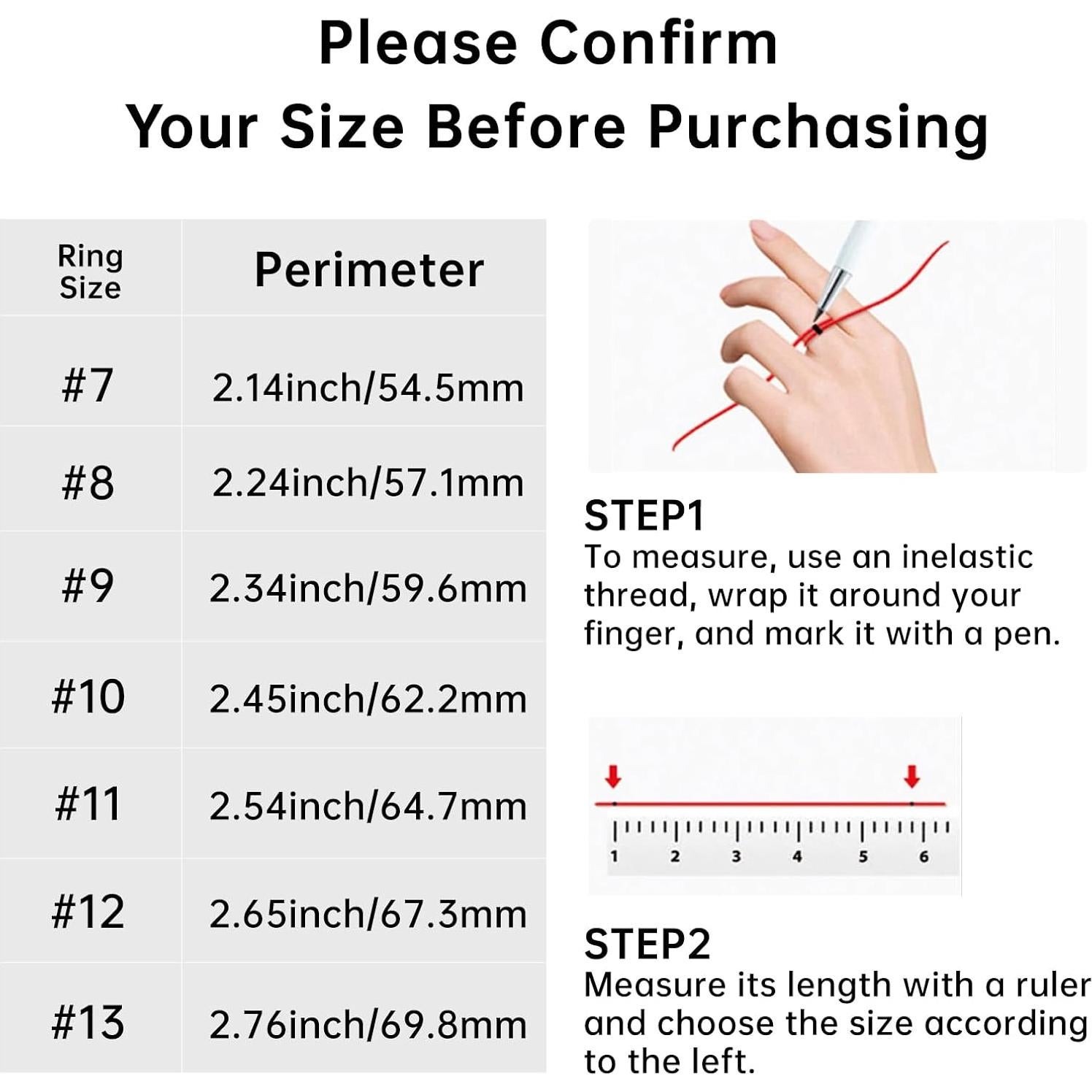 Please Confirm
Your Size Before Purchasing

| Ring Size | Perimeter |
|---|---|
| #7 | 2.14inch/54.5mm |
| #8 | 2.24inch/57.1mm |
| #9 | 2.34inch/59.6mm |
| #10 | 2.45inch/62.2mm |
| #11 | 2.54inch/64.7mm |
| #12 | 2.65inch/67.3mm |
| #13 | 2.76inch/69.8mm |

STEP1
To measure, use an inelastic thread, wrap it around your finger, and mark it with a pen.

1 2 3 4 5 6

STEP2
Measure its length with a ruler and choose the size according to the left.