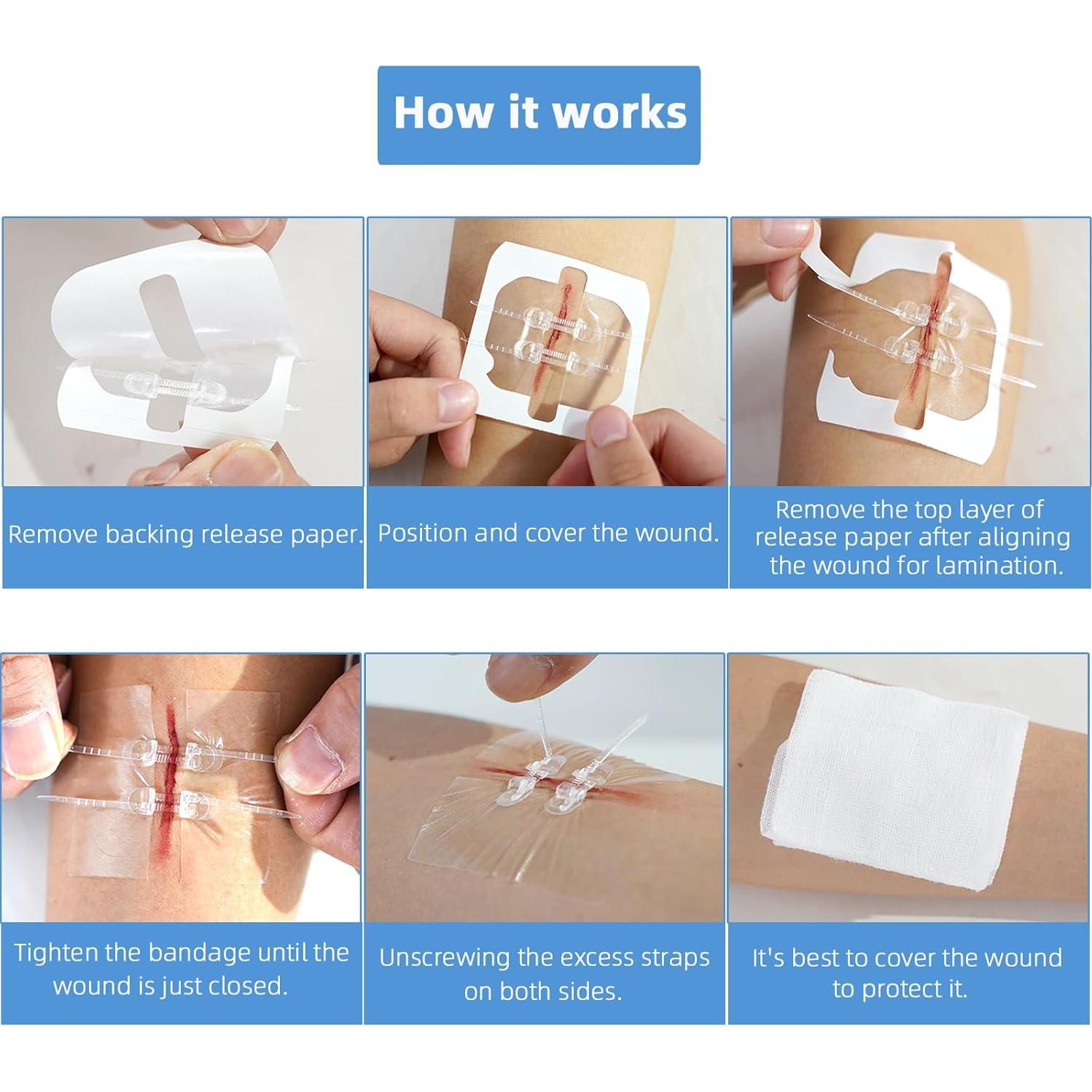 How it works

Remove backing release paper.

Position and cover the wound.

Remove the top layer of release paper after aligning the wound for lamination.

Tighten the bandage until the wound is just closed.

Unscrewing the excess straps on both sides.

It's best to cover the wound to protect it.