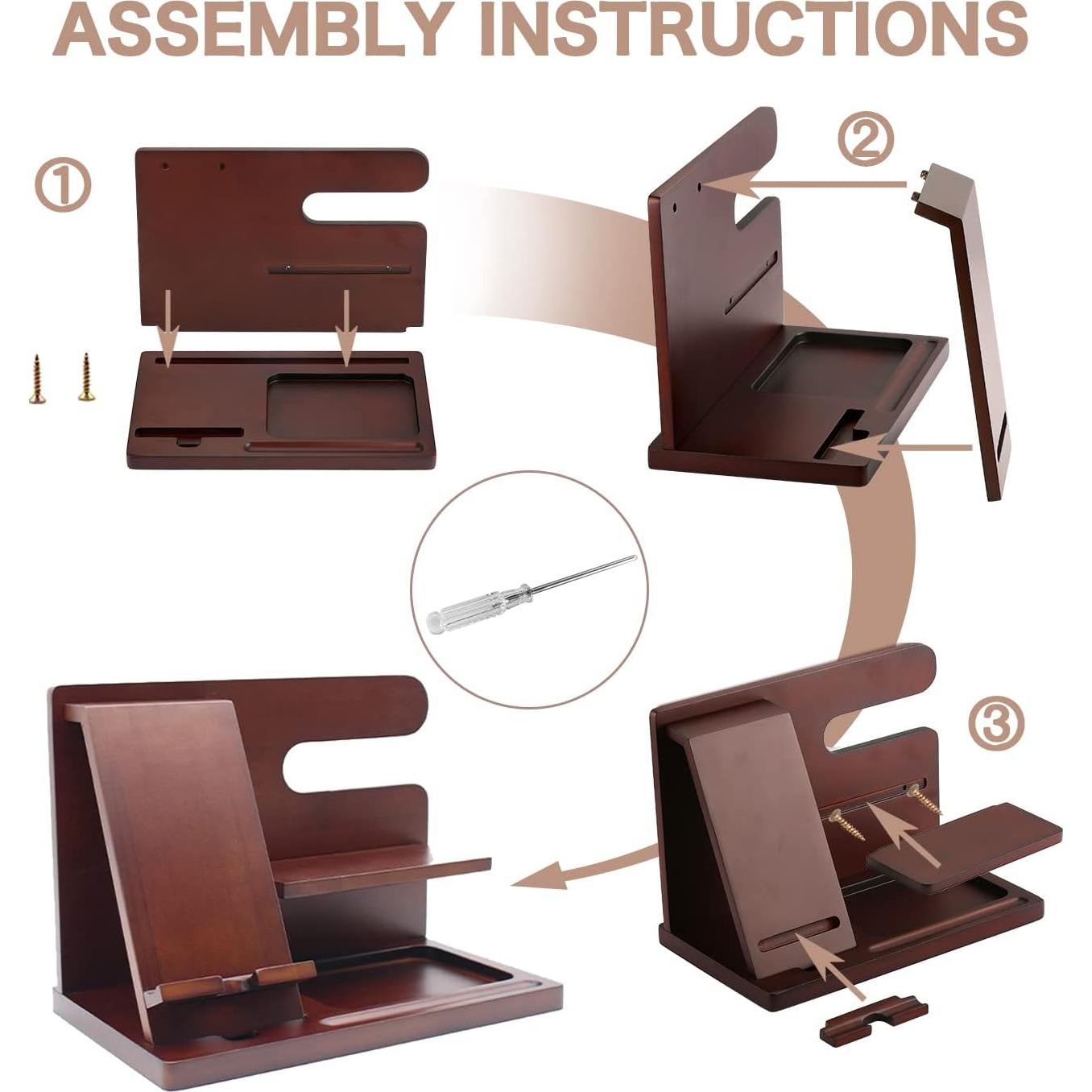 ASSEMBLY INSTRUCTIONS

①

②

③