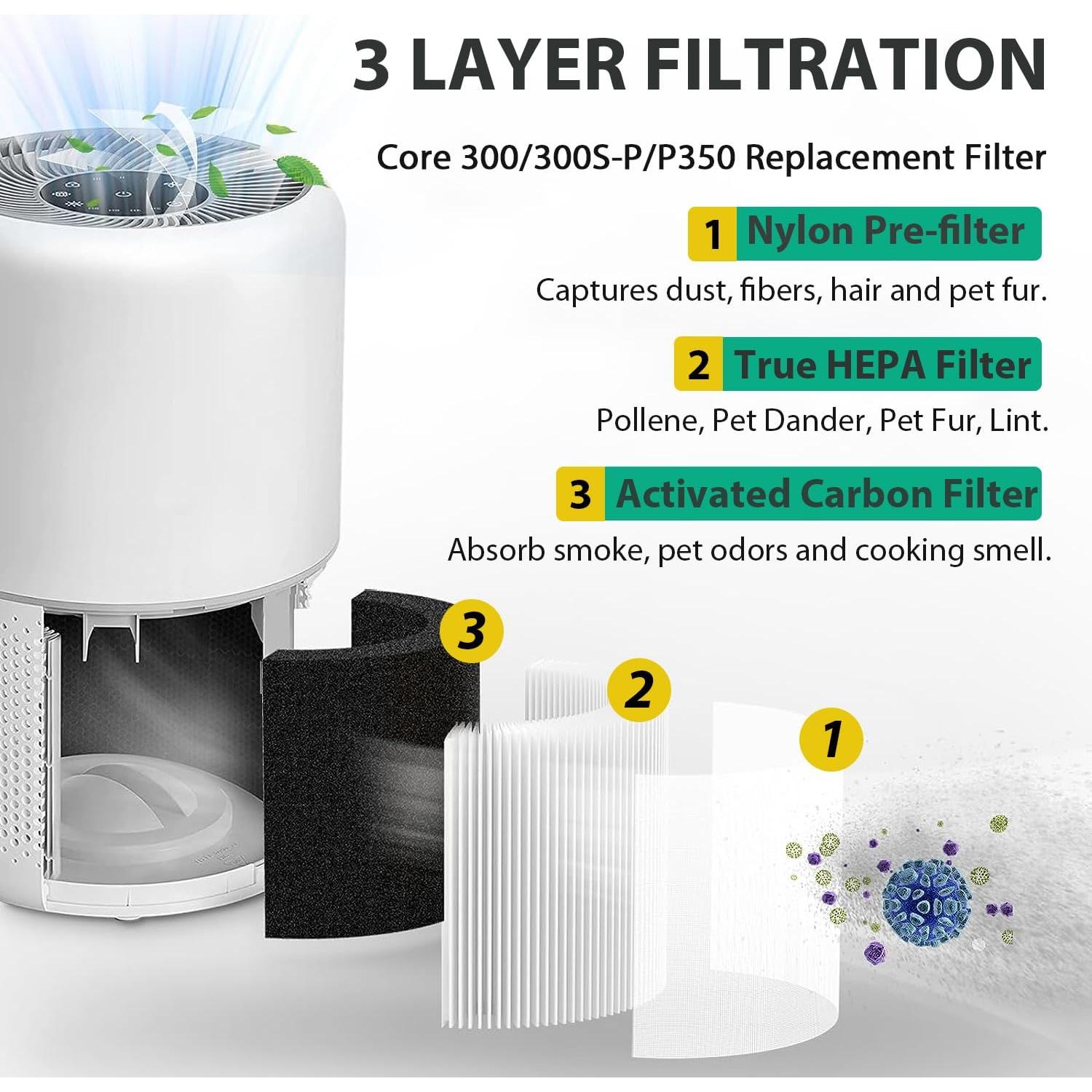 3 LAYER FILTRATION

Core 300/300S-P/P350 Replacement Filter

1 Nylon Pre-filter

Captures dust, fibers, hair and pet fur.

2 True HEPA Filter

Pollene, Pet Dander, Pet Fur, Lint.

3 Activated Carbon Filter

Absorb smoke, pet odors and cooking smell.

3

2

1