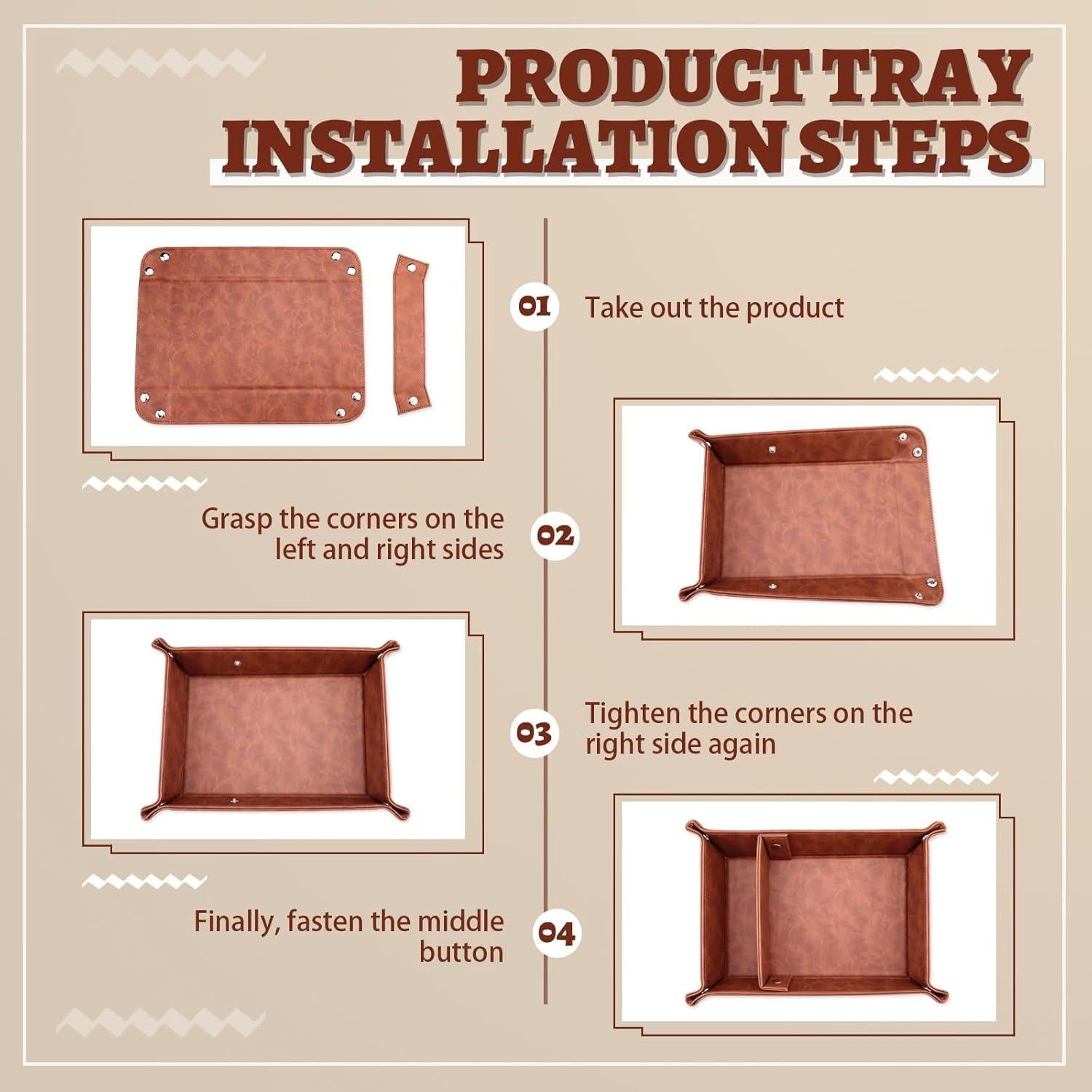 PRODUCT TRAY INSTALLATION STEPS

01 Take out the product

Grasp the corners on the left and right sides 02

03 Tighten the corners on the right side again

Finally, fasten the middle button 04