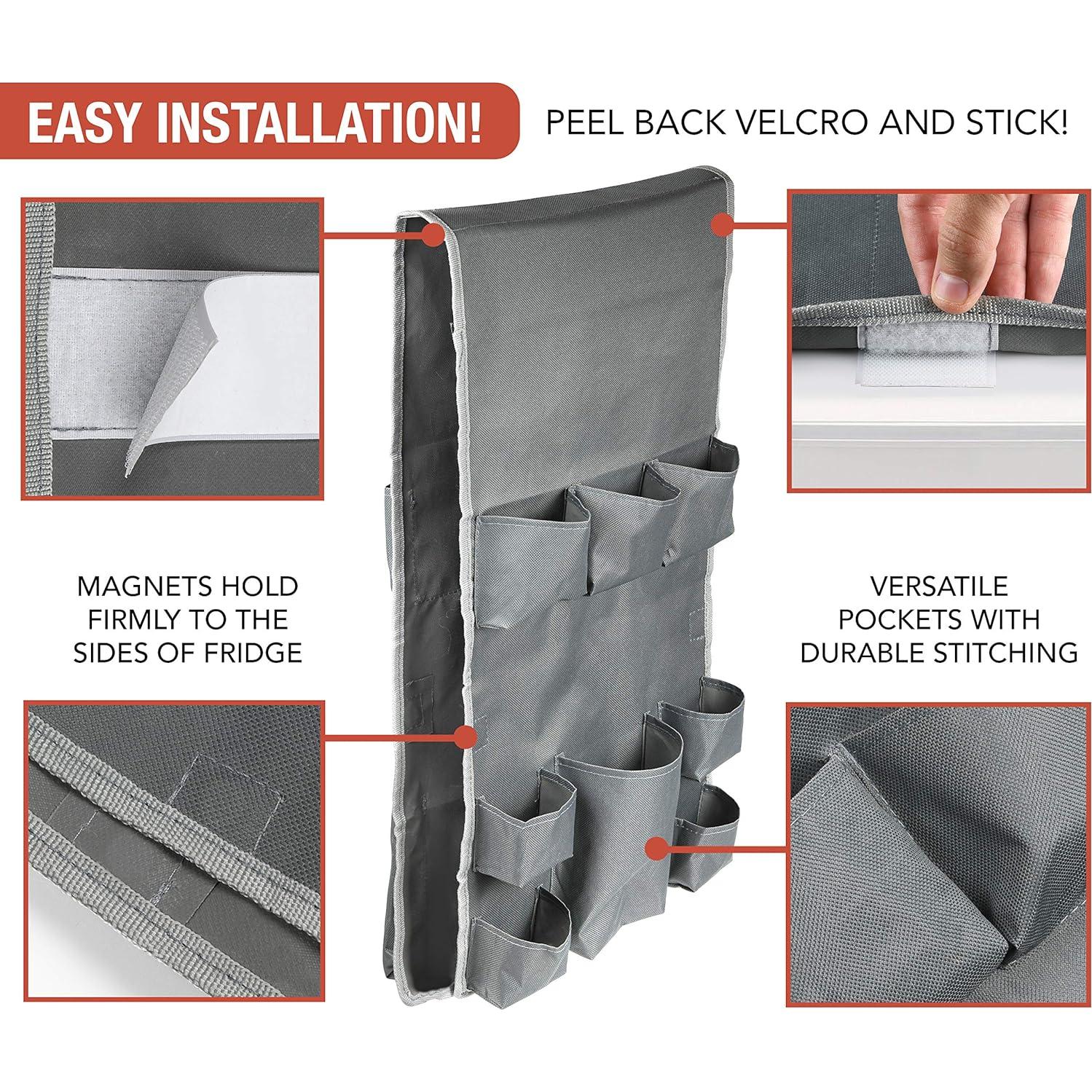 EASY INSTALLATION!

PEEL BACK VELCRO AND STICK!

MAGNETS HOLD FIRMLY TO THE SIDES OF FRIDGE

VERSATILE POCKETS WITH DURABLE STITCHING