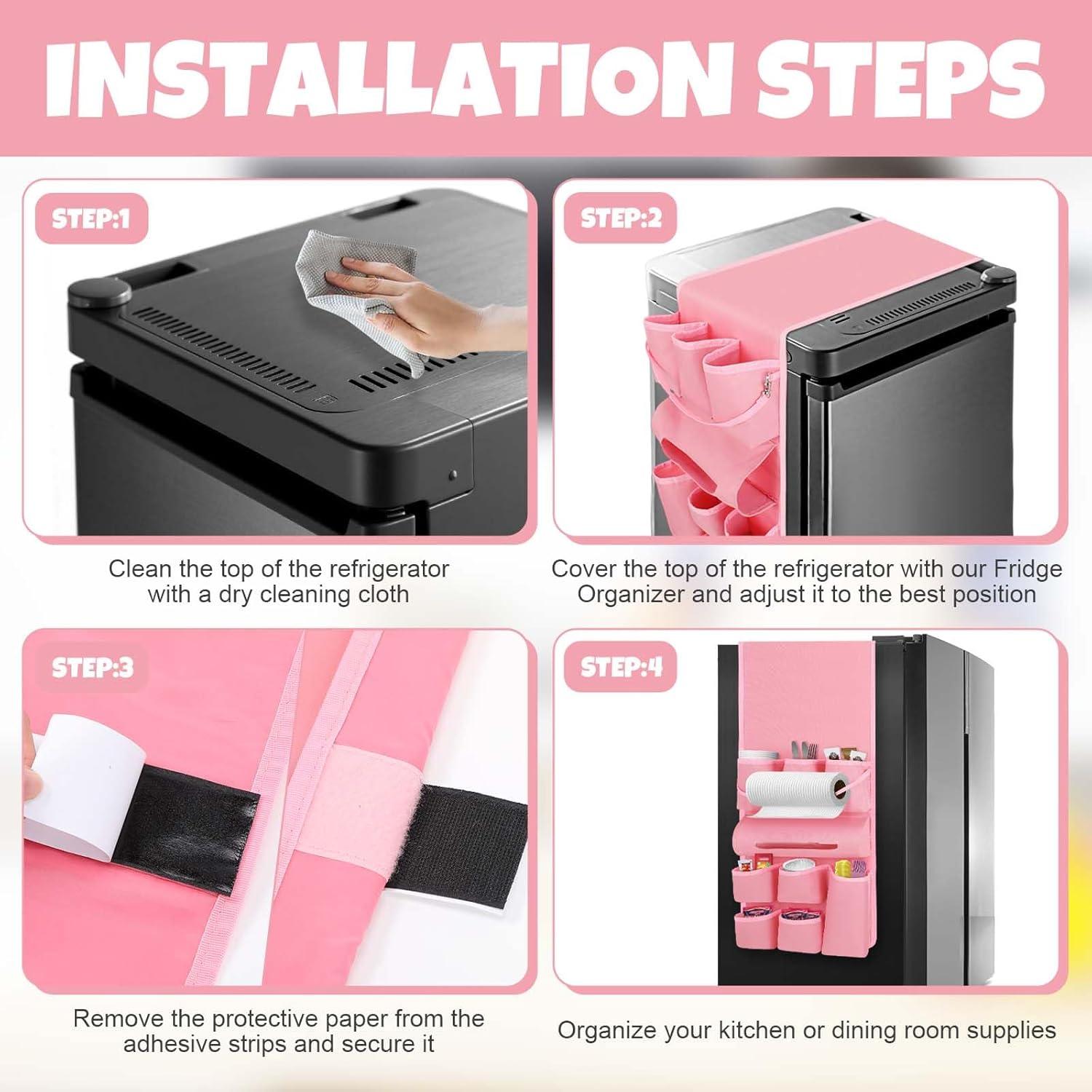 INSTALLATION STEPS

STEP:1

Clean the top of the refrigerator with a dry cleaning cloth

STEP:2

Cover the top of the refrigerator with our Fridge Organizer and adjust it to the best position

STEP:3

Remove the protective paper from the adhesive strips and secure it

STEP:4

Organize your kitchen or dining room supplies