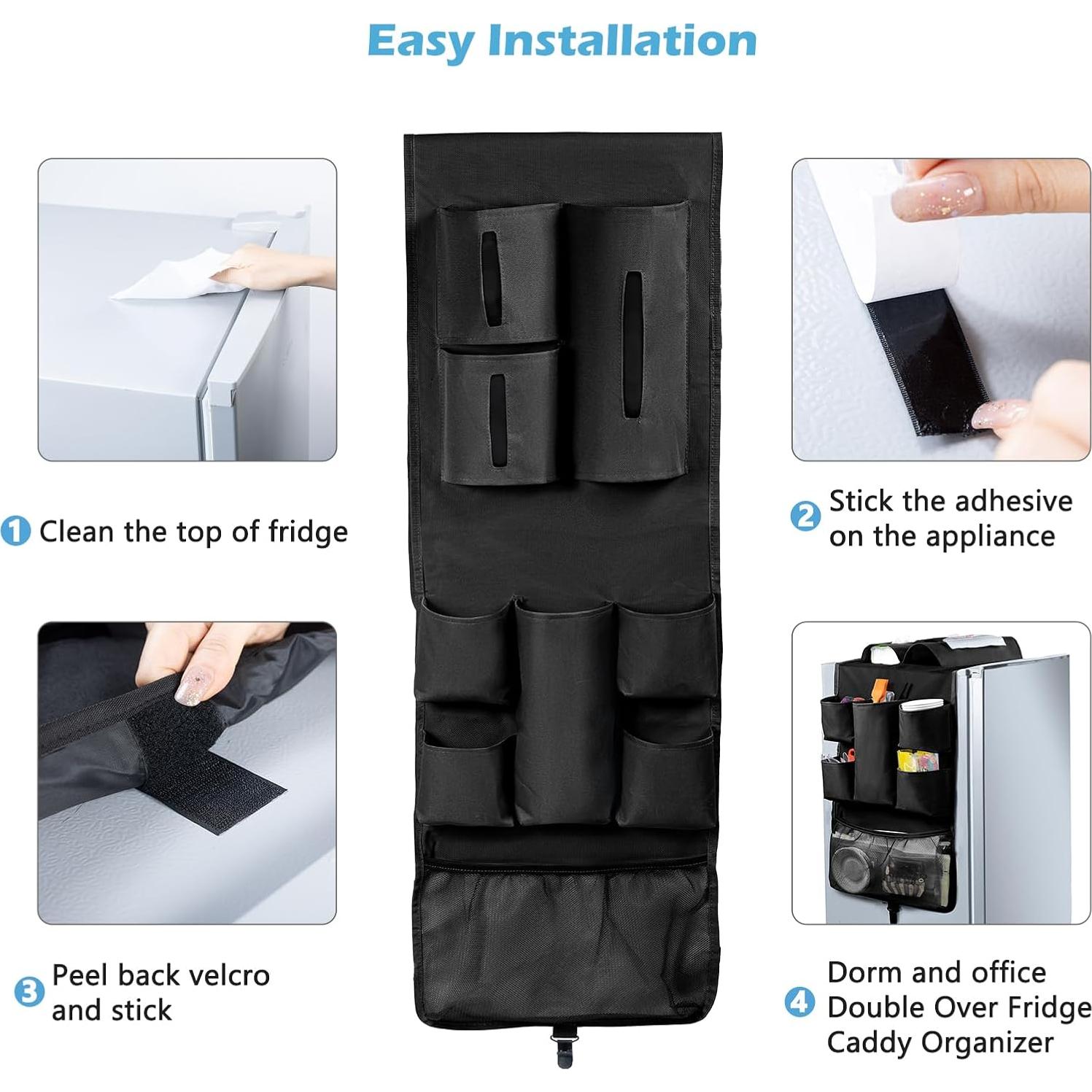 Easy Installation

1 Clean the top of fridge

2 Stick the adhesive on the appliance

3 Peel back velcro and stick

4 Dorm and office Double Over Fridge Caddy Organizer