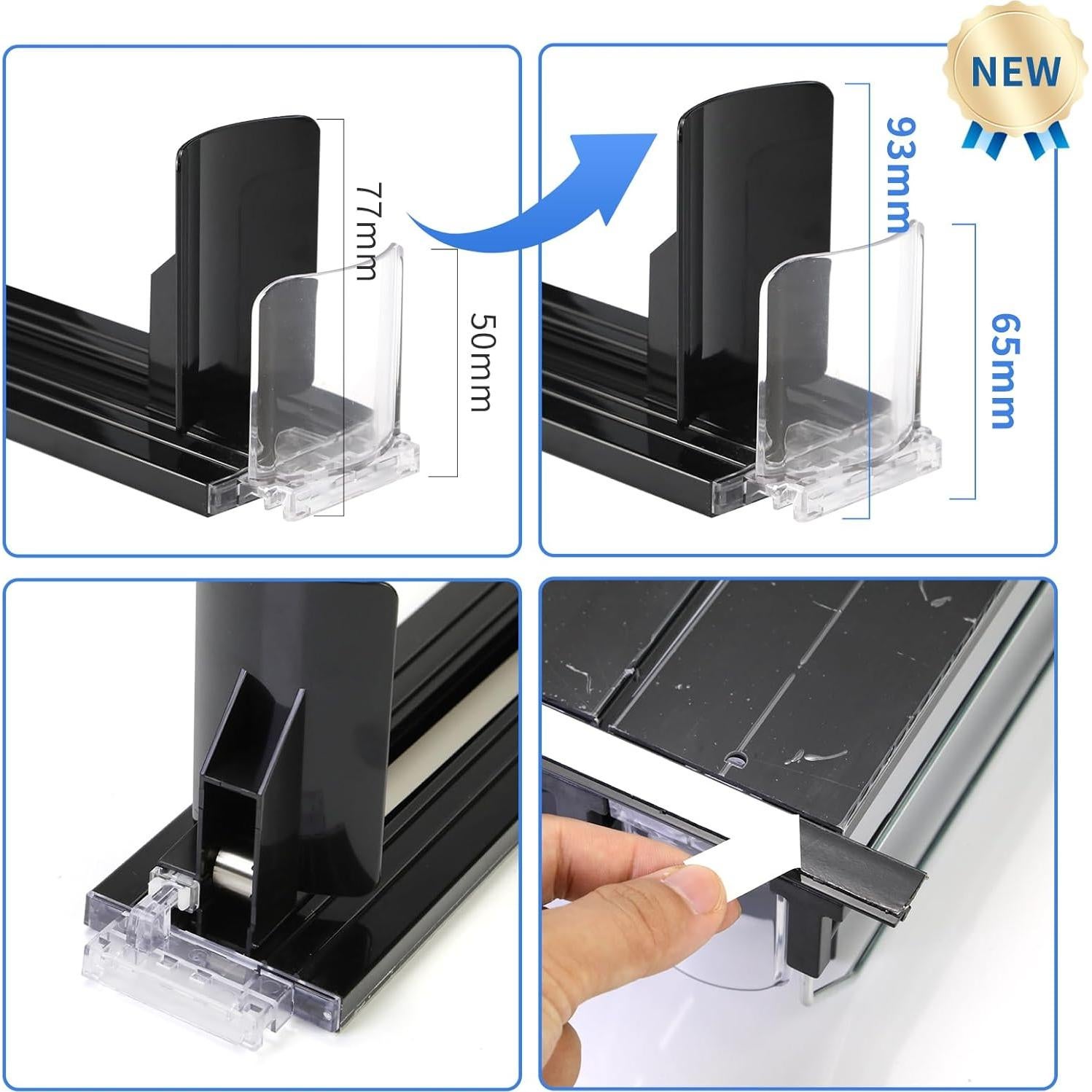 77mm

50mm

NEW

93mm

65mm