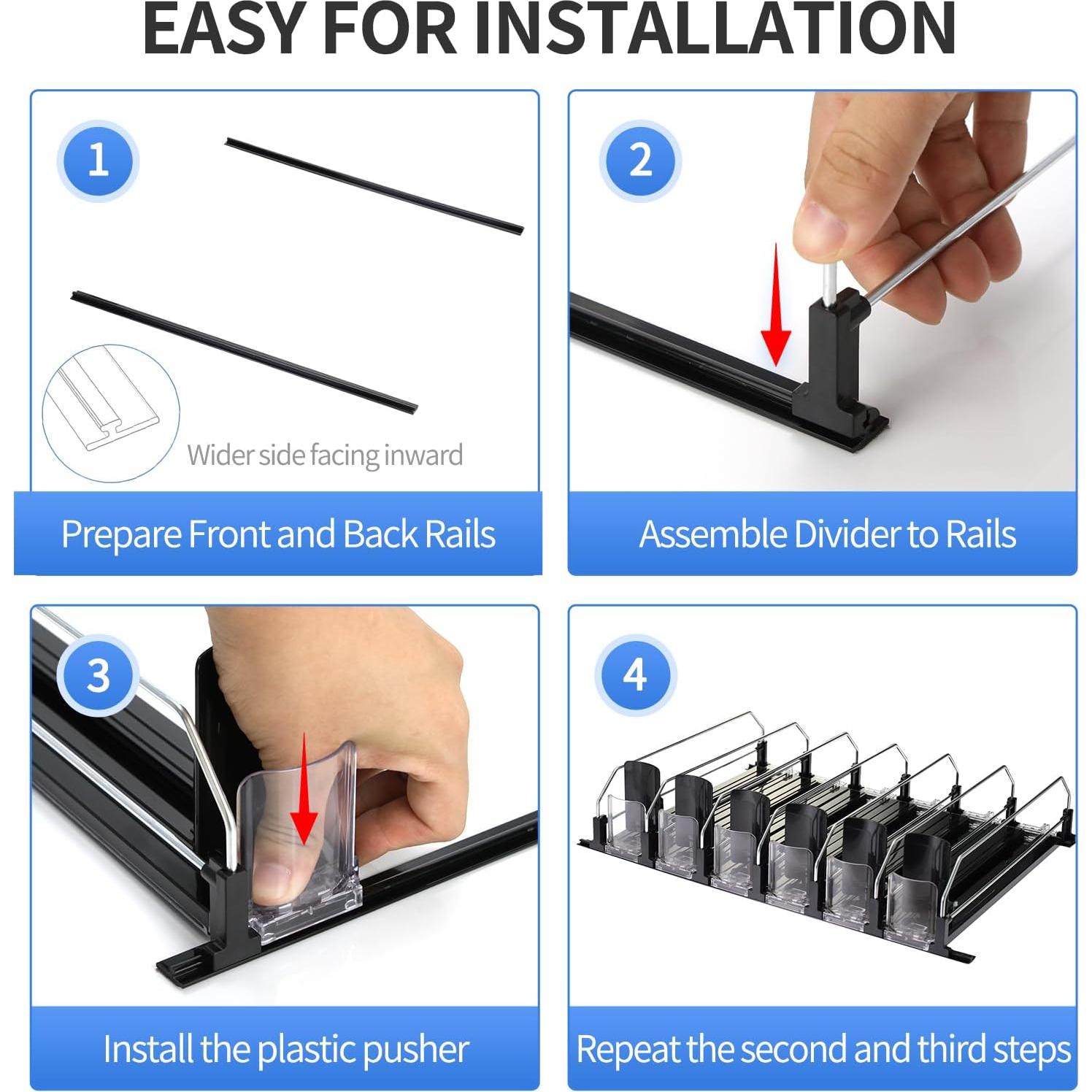 EASY FOR INSTALLATION

1

Wider side facing inward

Prepare Front and Back Rails

2

Assemble Divider to Rails

3

Install the plastic pusher

4

Repeat the second and third steps