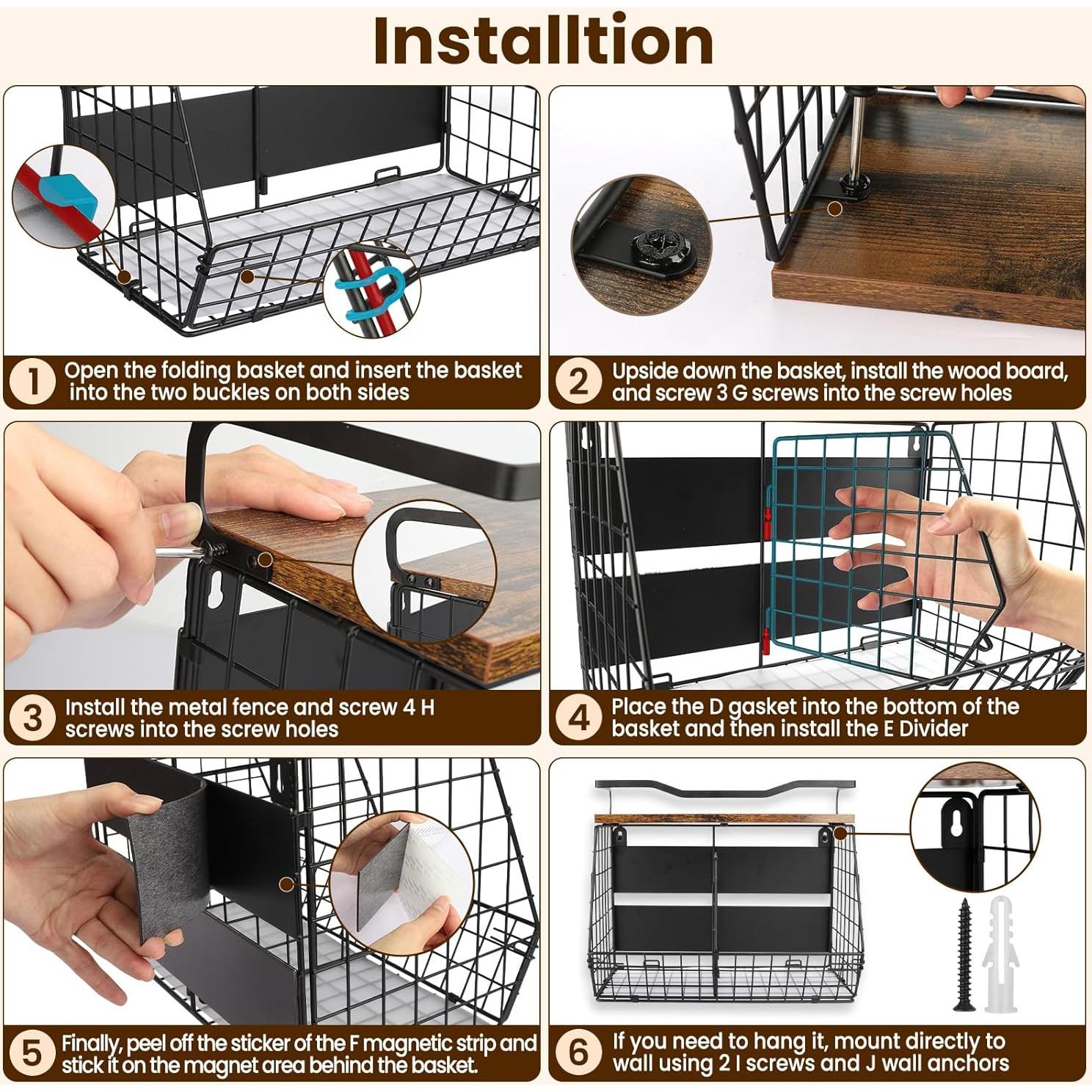 Installtion

1 Open the folding basket and insert the basket into the two buckles on both sides

2 Upside down the basket, install the wood board, and screw 3 G screws into the screw holes

3 Install the metal fence and screw 4 H screws into the screw holes

4 Place the D gasket into the bottom of the basket and then install the E Divider

5 Finally, peel off the sticker of the F magnetic strip and stick it on the magnet area behind the basket.

6 If you need to hang it, mount directly to wall using 2 I screws and J wall anchors