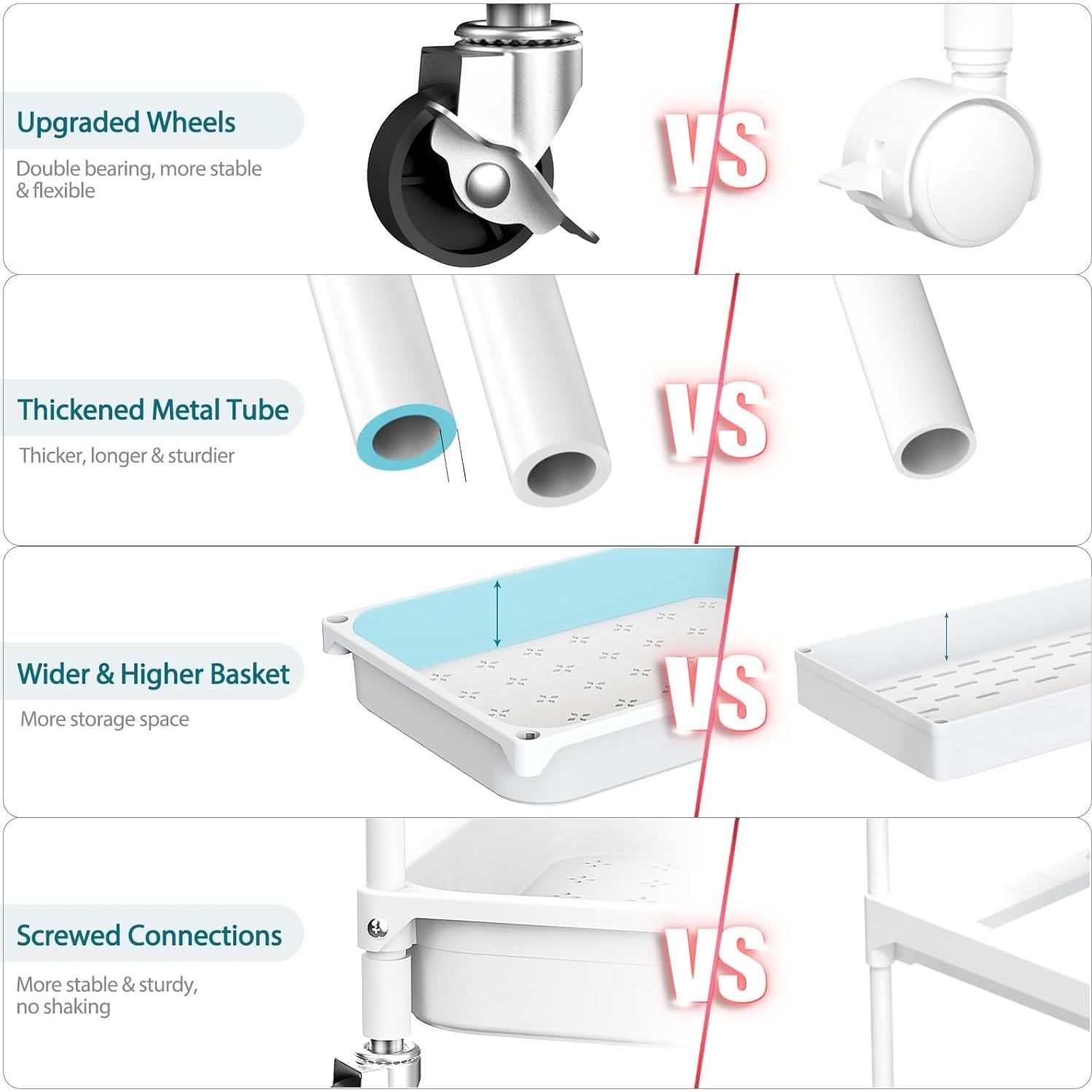 Upgraded Wheels

Double bearing, more stable & flexible

VS

Thickened Metal Tube

Thicker, longer & sturdier

VS

Wider & Higher Basket

More storage space

VS

Screwed Connections

More stable & sturdy, no shaking

VS