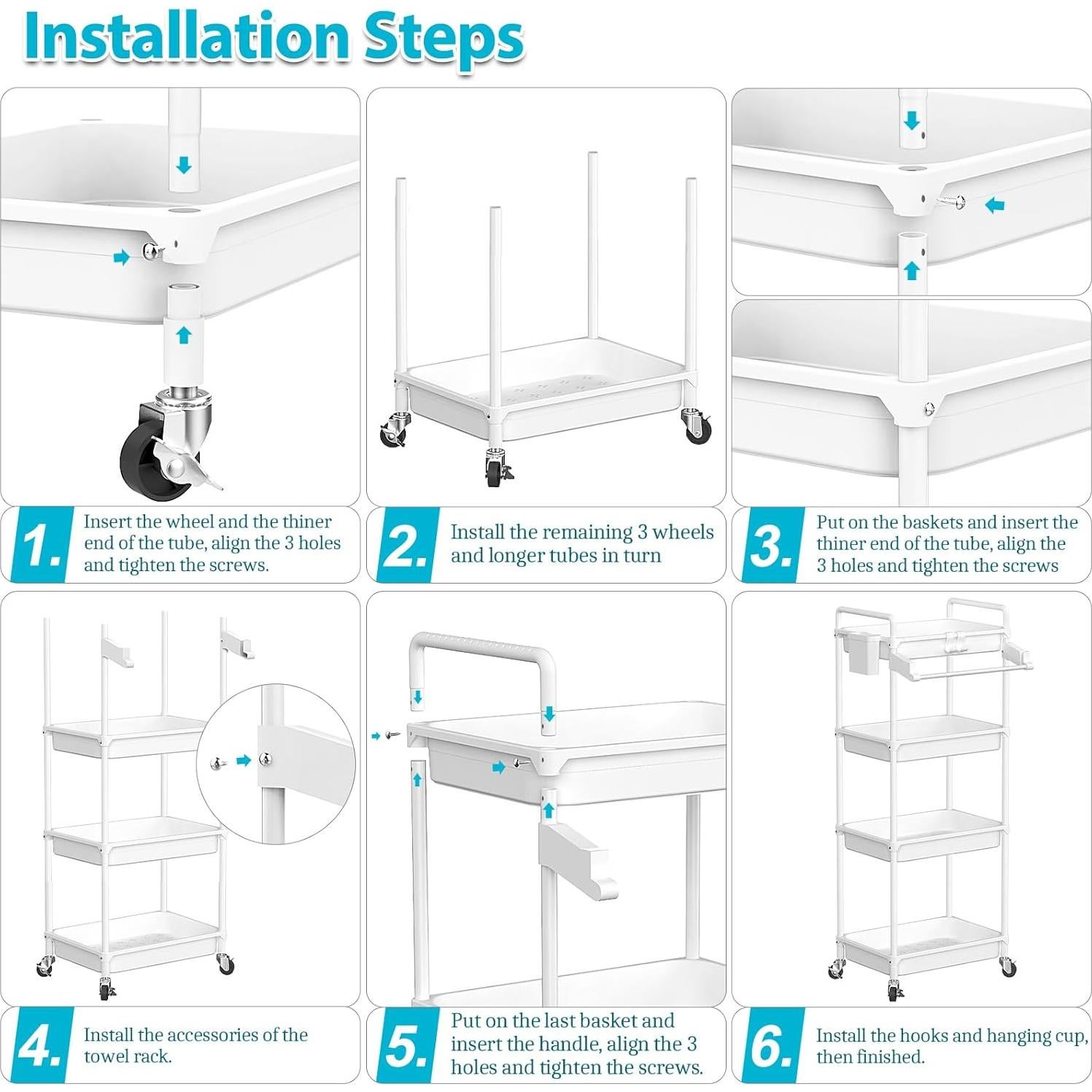 Installation Steps

1. Insert the wheel and the thiner end of the tube, align the 3 holes and tighten the screws.

2. Install the remaining 3 wheels and longer tubes in turn

3. Put on the baskets and insert the thiner end of the tube, align the 3 holes and tighten the screws

4. Install the accessories of the towel rack.

5. Put on the last basket and insert the handle, align the 3 holes and tighten the screws.

6. Install the hooks and hanging cup, then finished.