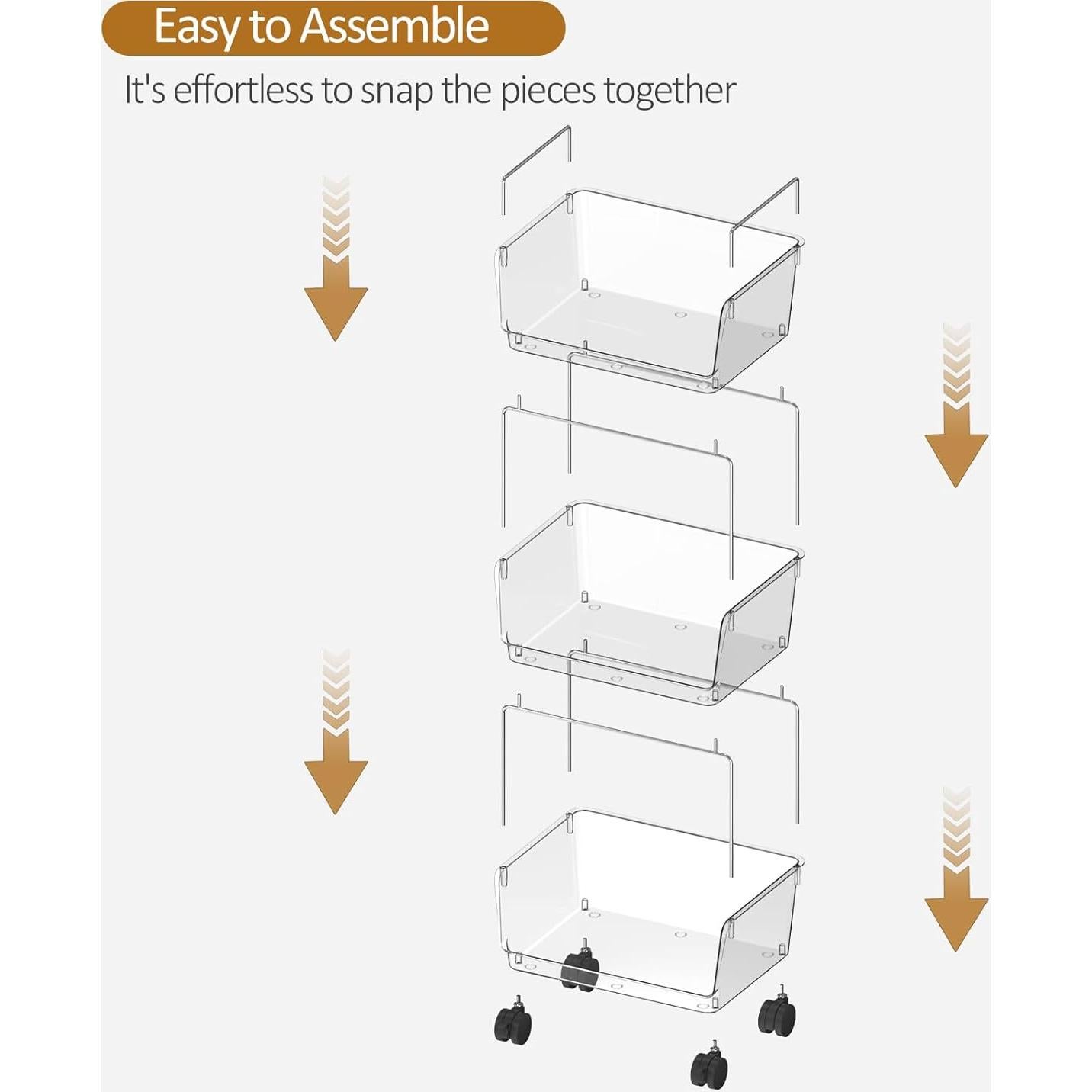 Easy to Assemble

It's effortless to snap the pieces together