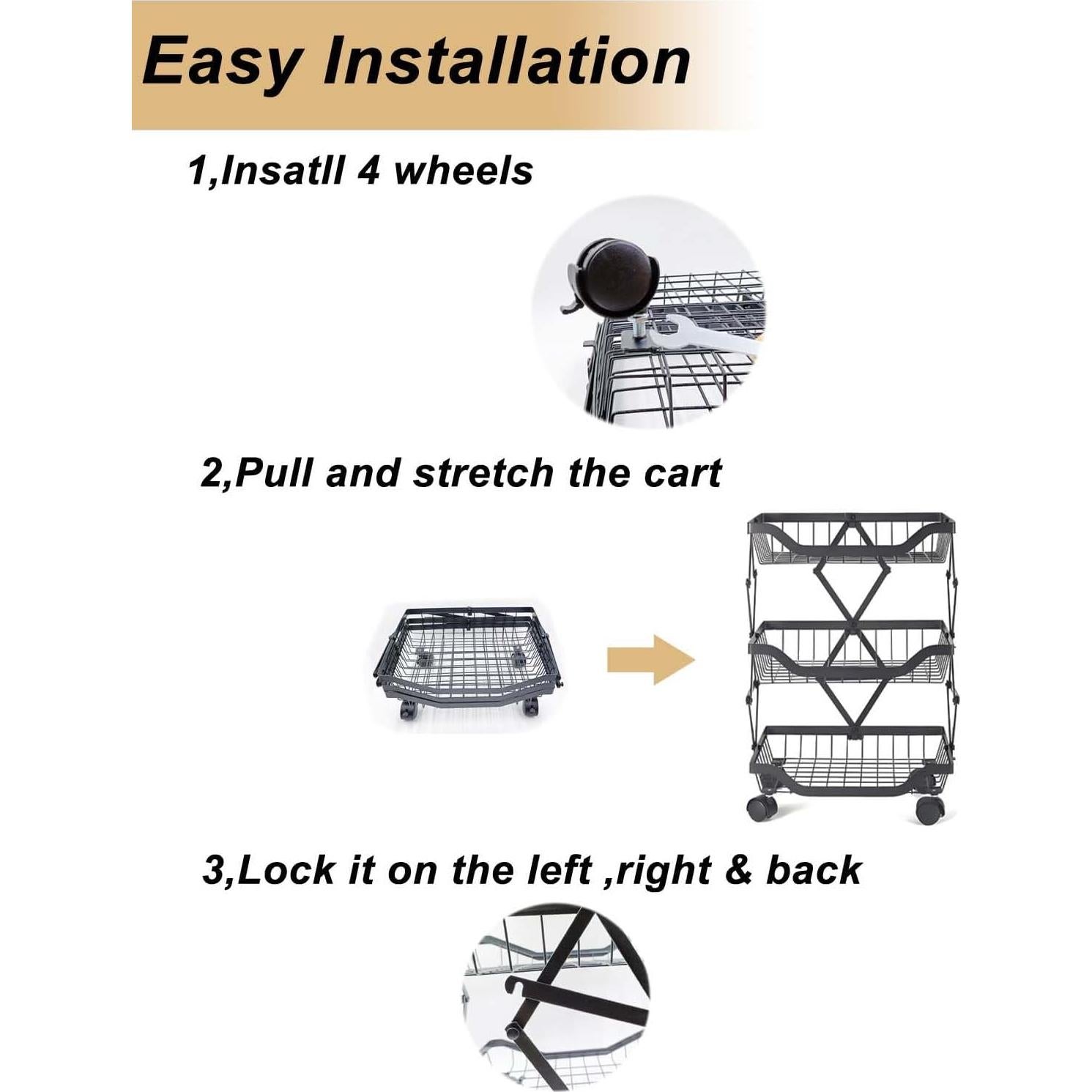 Easy Installation

1,Insatll 4 wheels

2,Pull and stretch the cart

3,Lock it on the left ,right & back