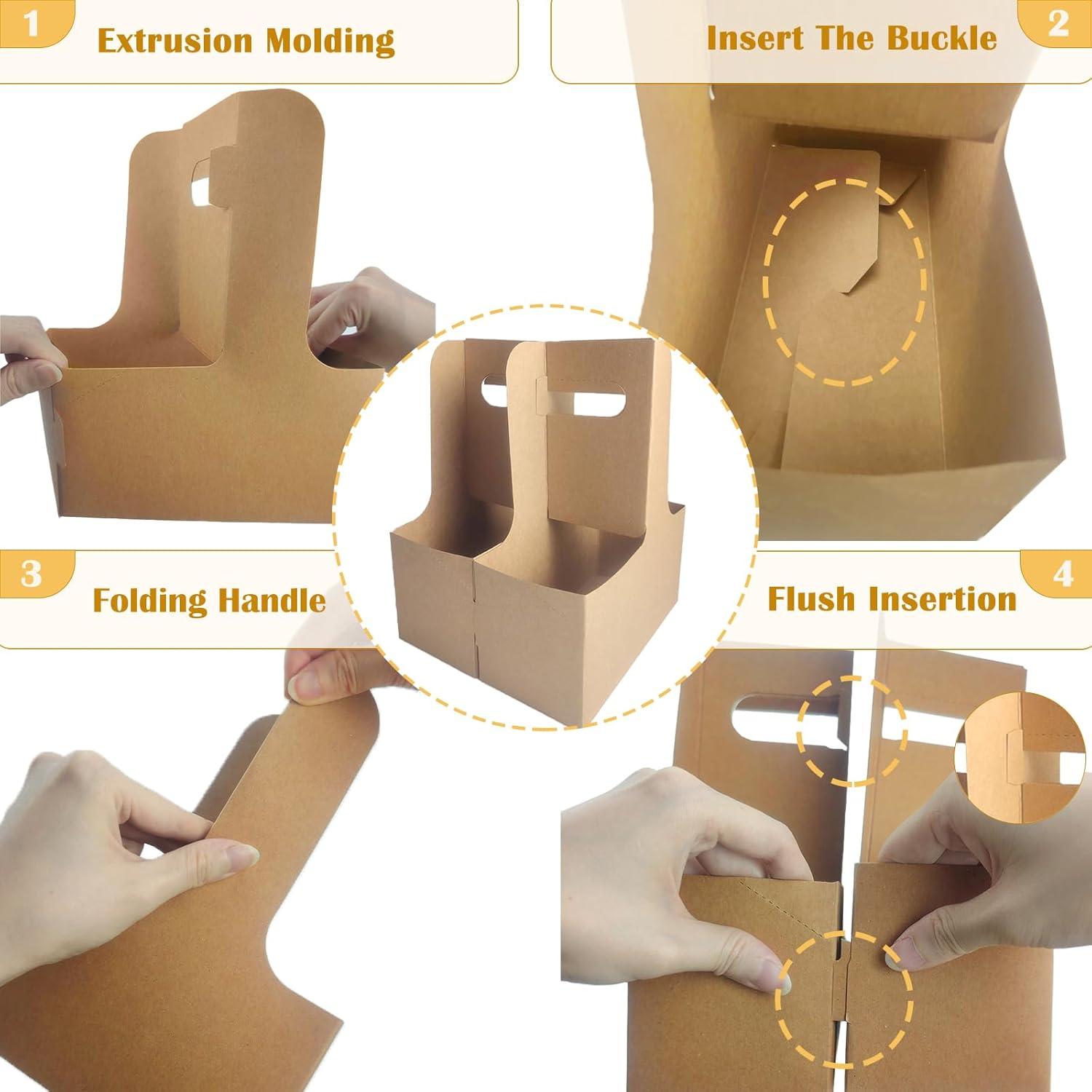 1 Extrusion Molding

Insert The Buckle 2

3 Folding Handle

Flush Insertion 4