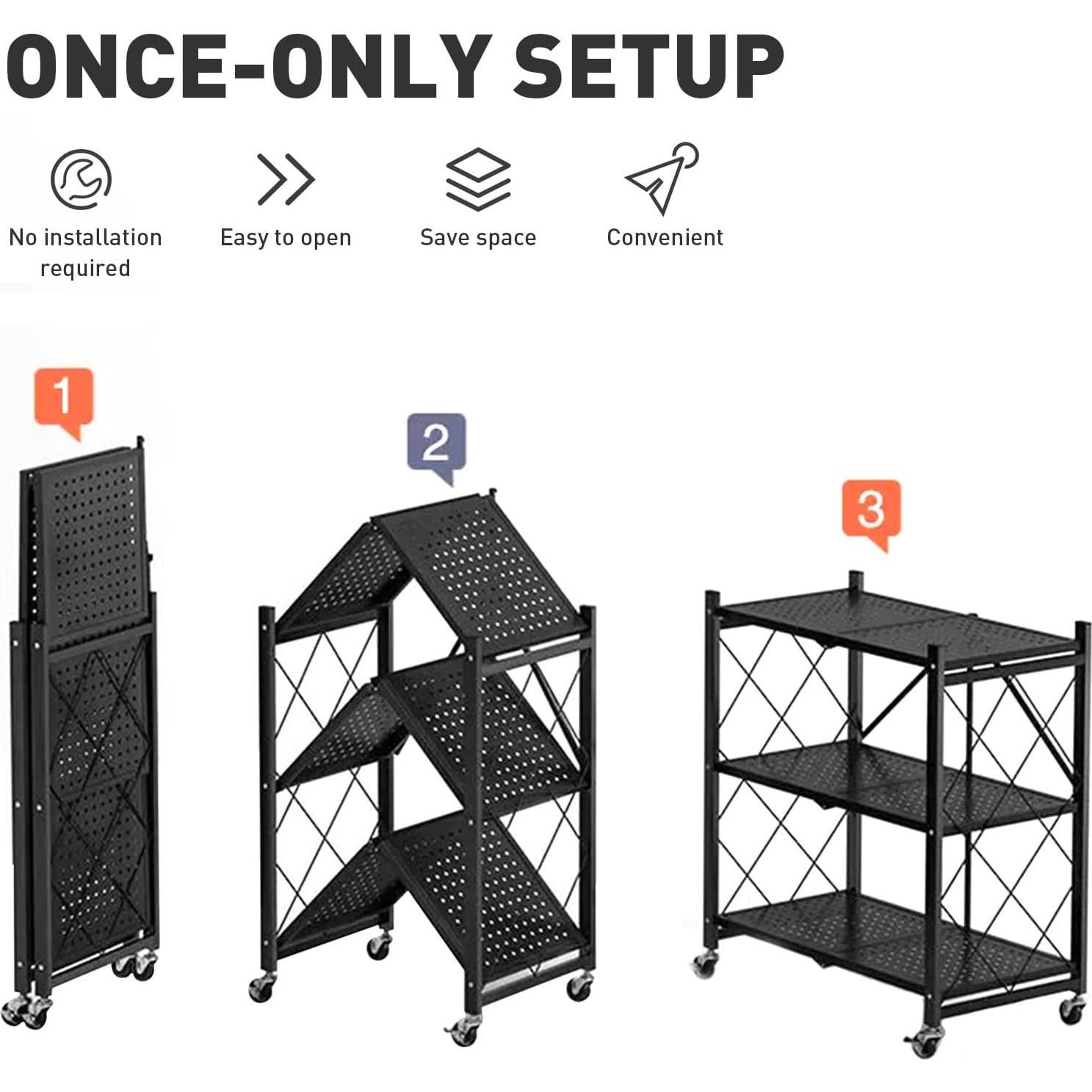 ONCE-ONLY SETUP

No installation required

Easy to open

Save space

Convenient

1

2

3