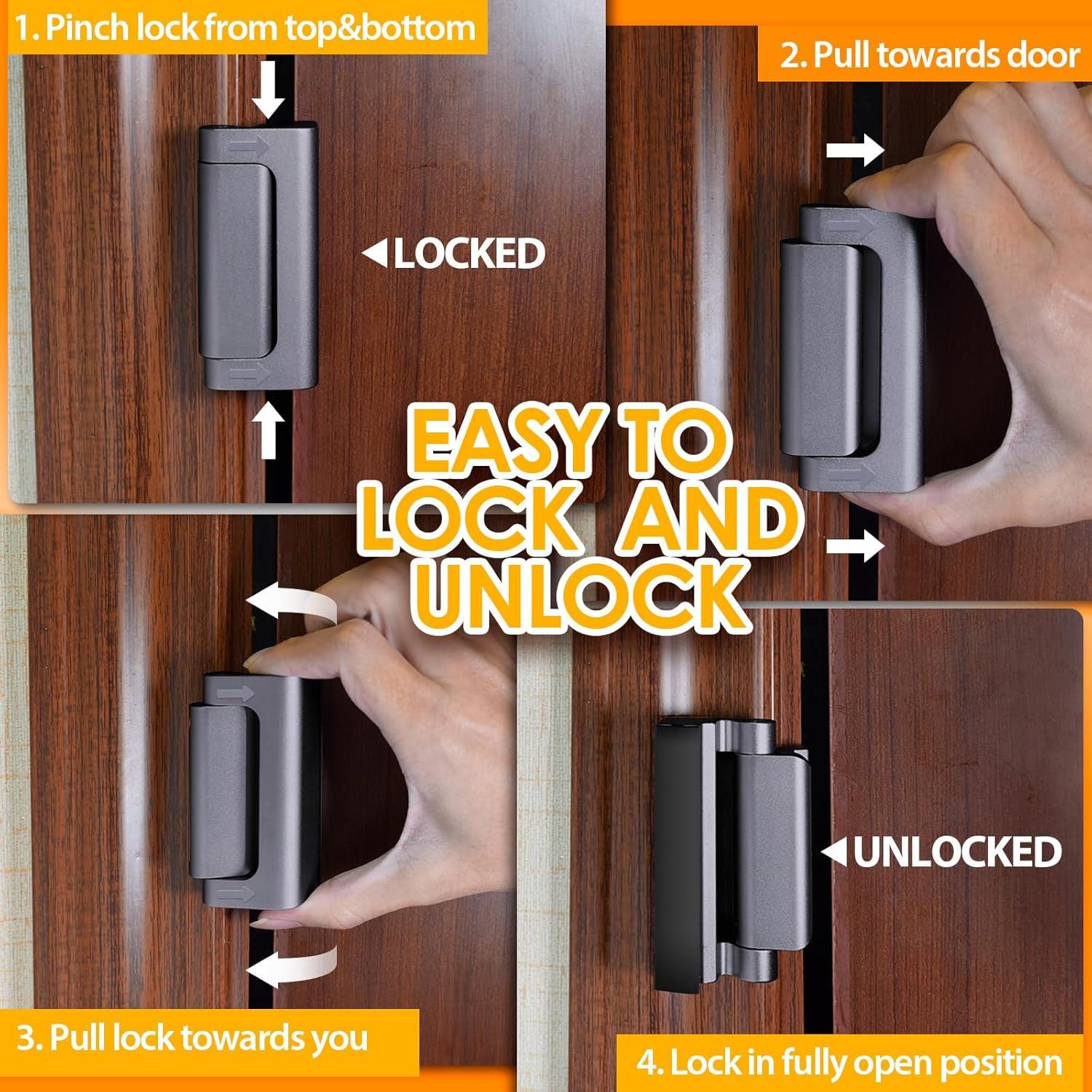 1. Pinch lock from top&bottom

LOCKED

2. Pull towards door

EASY TO LOCK AND UNLOCK

3. Pull lock towards you

UNLOCKED

4. Lock in fully open position