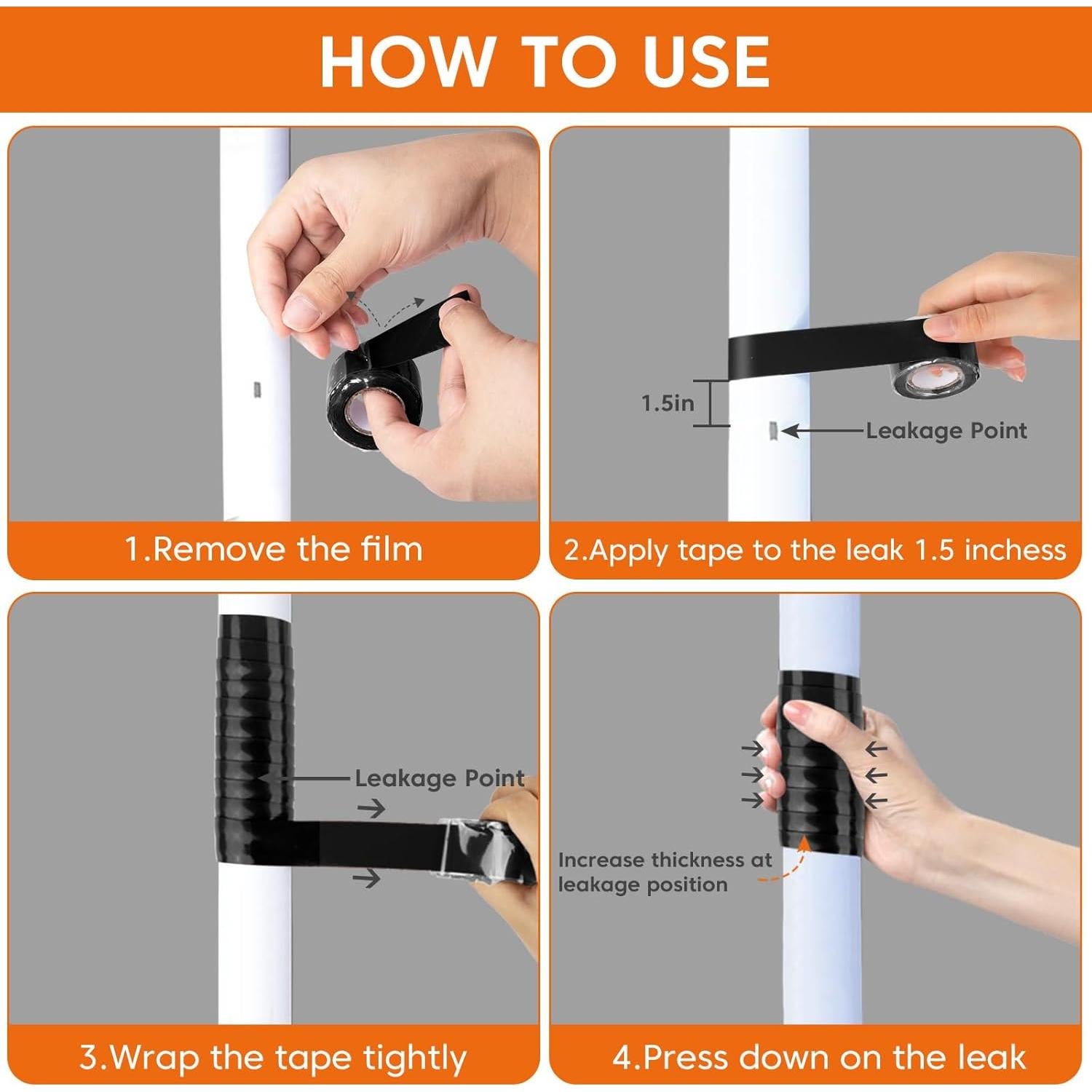 HOW TO USE

1.Remove the film

1.5in

Leakage Point

2.Apply tape to the leak 1.5 inchess

Leakage Point

3.Wrap the tape tightly

Increase thickness at leakage position

4.Press down on the leak