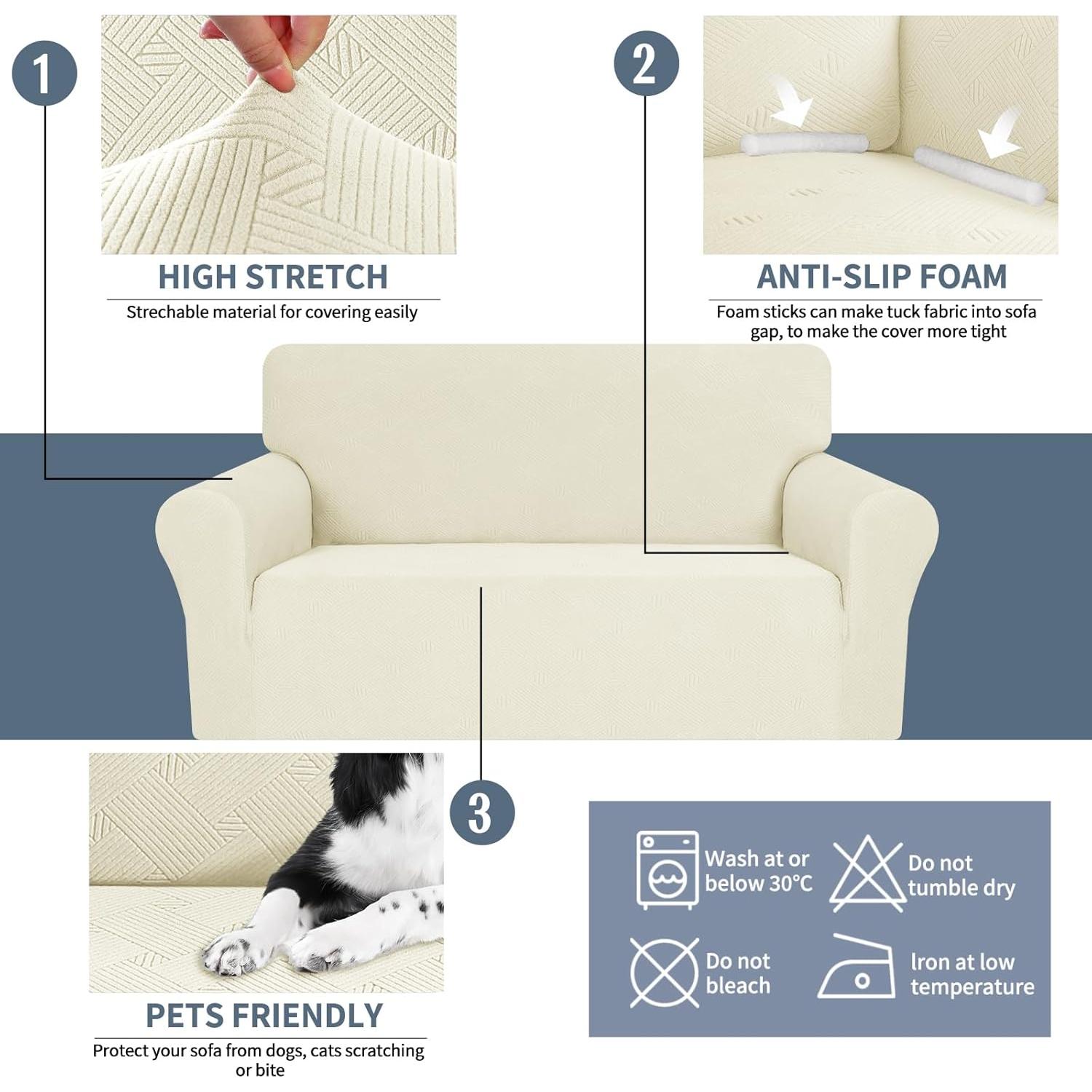 1

HIGH STRETCH

Strechable material for covering easily

2

ANTI-SLIP FOAM

Foam sticks can make tuck fabric into sofa gap, to make the cover more tight

3

PETS FRIENDLY

Protect your sofa from dogs, cats scratching or bite

Wash at or below 30℃

Do not tumble dry

Do not bleach

Iron at low temperature