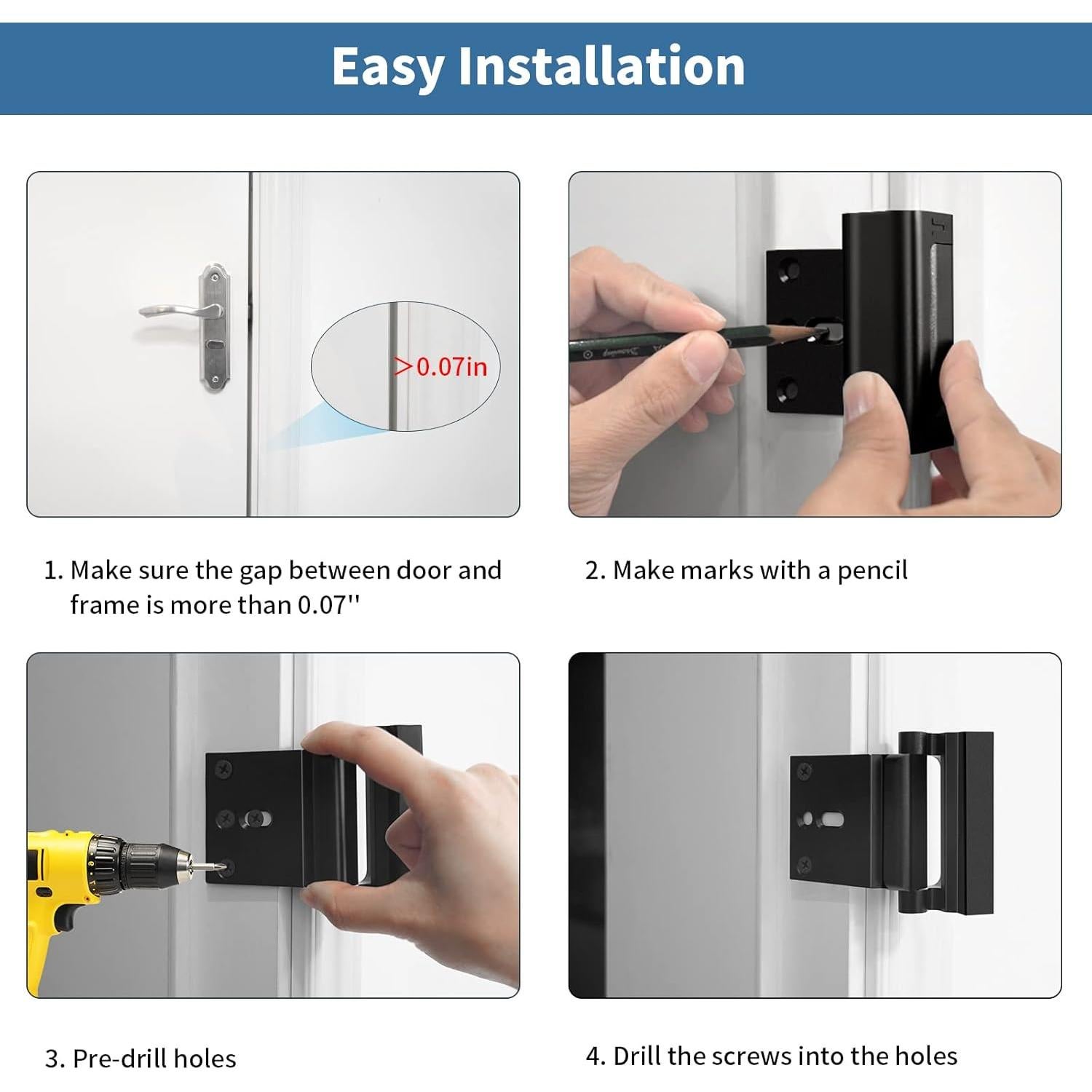 Easy Installation

>0.07in

1. Make sure the gap between door and frame is more than 0.07''

2. Make marks with a pencil

3. Pre-drill holes

4. Drill the screws into the holes