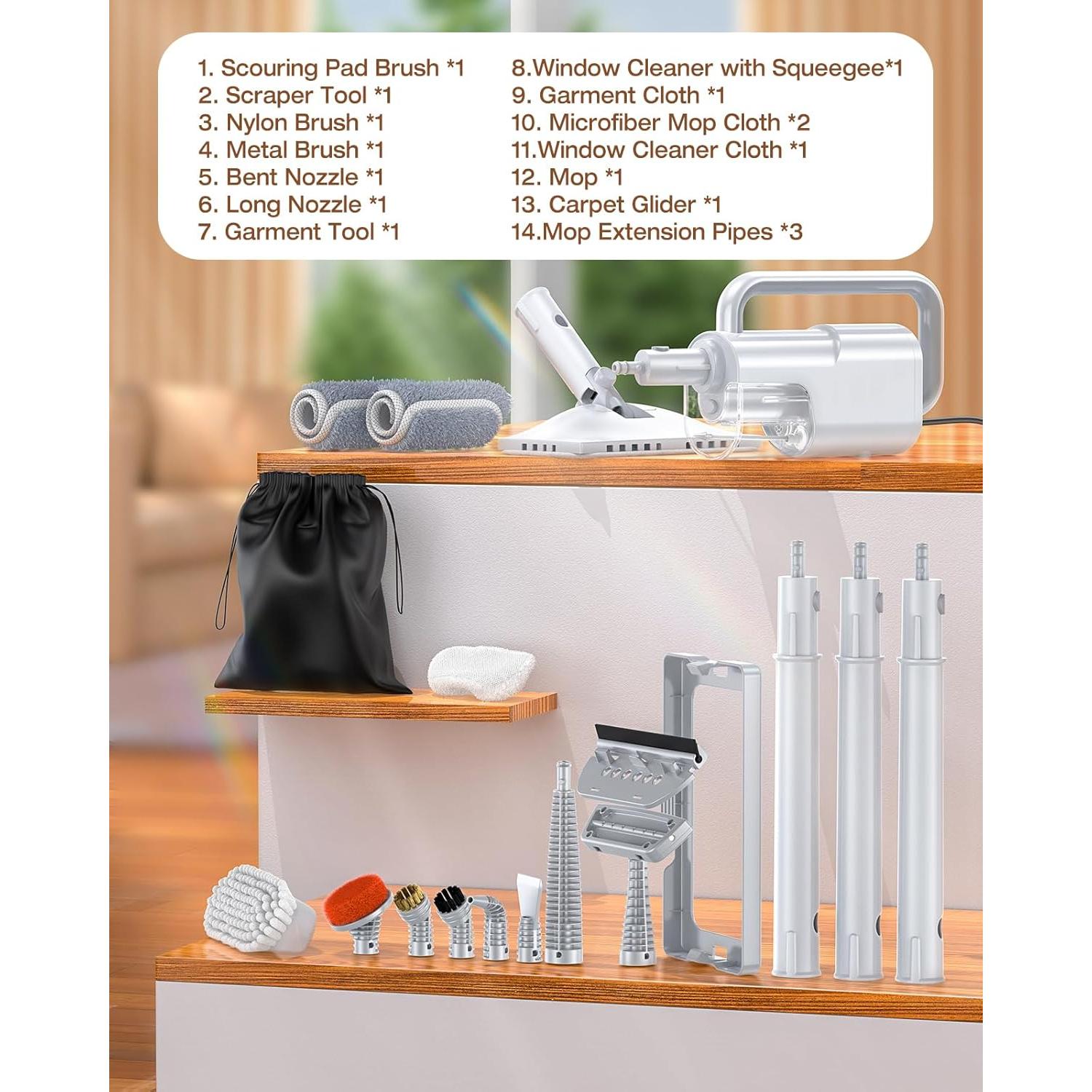 1. Scouring Pad Brush *1
2. Scraper Tool *1
3. Nylon Brush *1
4. Metal Brush *1
5. Bent Nozzle *1
6. Long Nozzle *1
7. Garment Tool *1

8.Window Cleaner with Squeegee*1
9. Garment Cloth *1
10. Microfiber Mop Cloth *2
11.Window Cleaner Cloth *1
12. Mop *1
13. Carpet Glider *1
14.Mop Extension Pipes *3