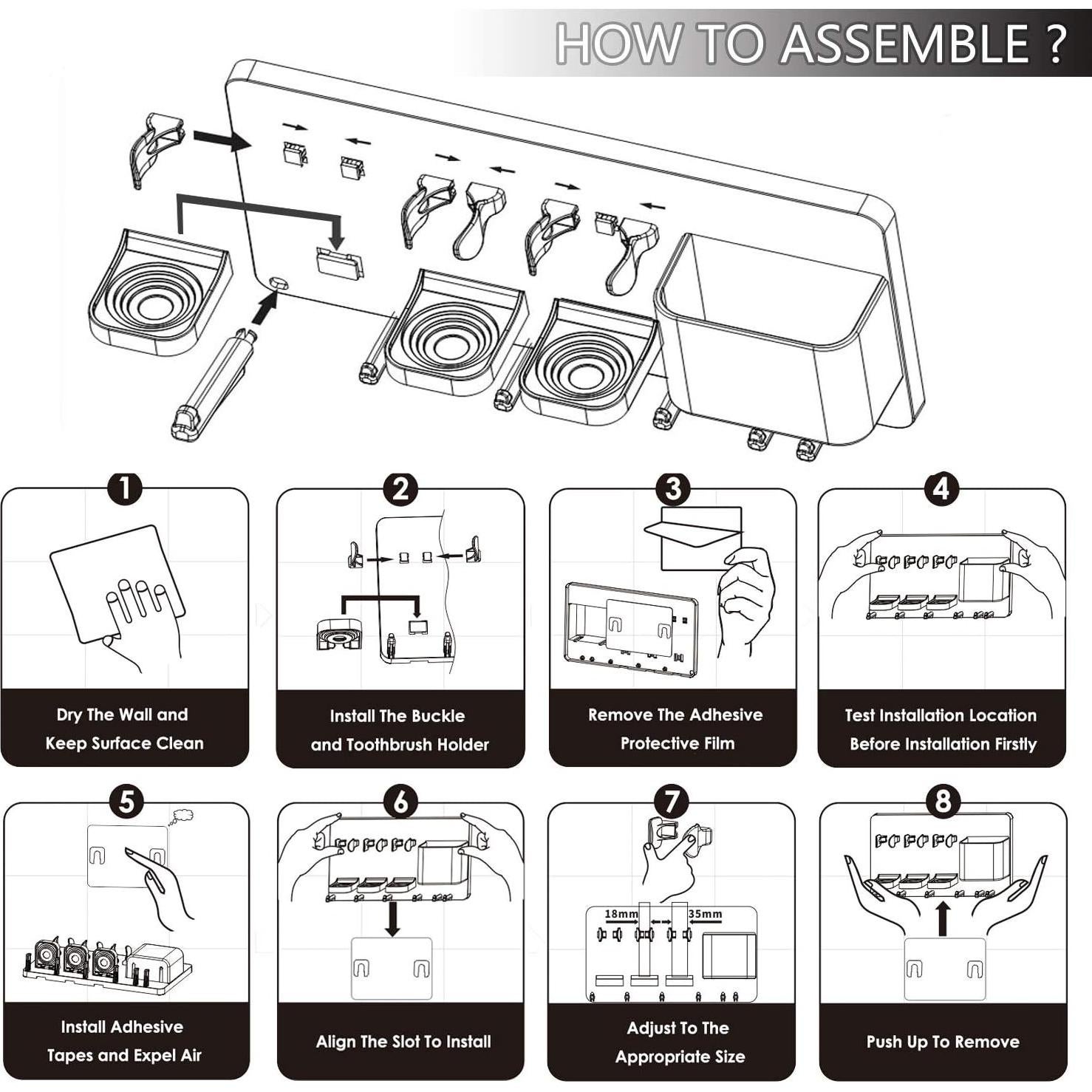 HOW TO ASSEMBLE ?

1

Dry The Wall and Keep Surface Clean

2

Install The Buckle and Toothbrush Holder

3

Remove The Adhesive Protective Film

4

Test Installation Location Before Installation Firstly

5

Install Adhesive Tapes and Expel Air

6

Align The Slot To Install

7

18mm

35mm

Adjust To The Appropriate Size

8

Push Up To Remove