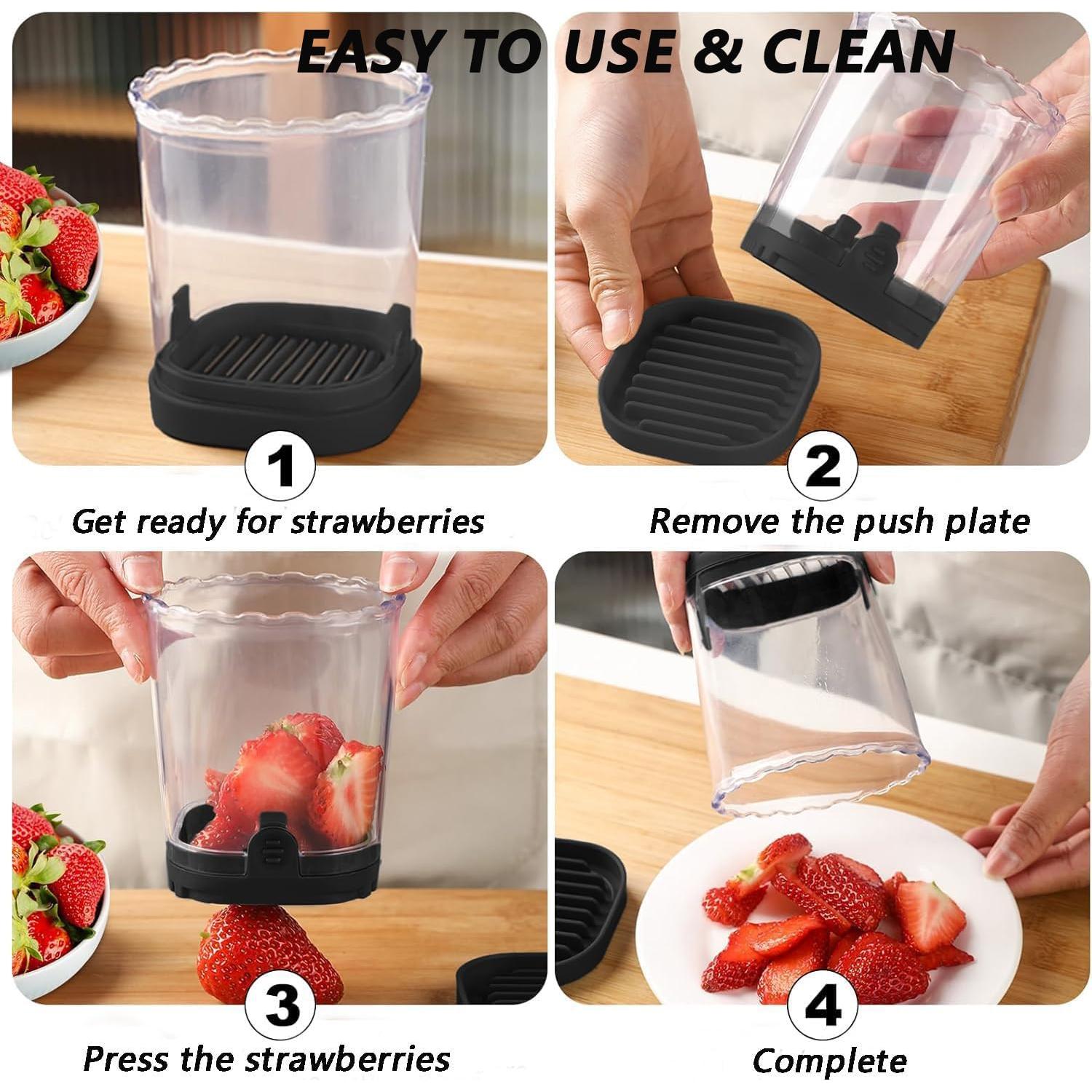 EASY TO USE & CLEAN

1
Get ready for strawberries

2
Remove the push plate

3
Press the strawberries

4
Complete