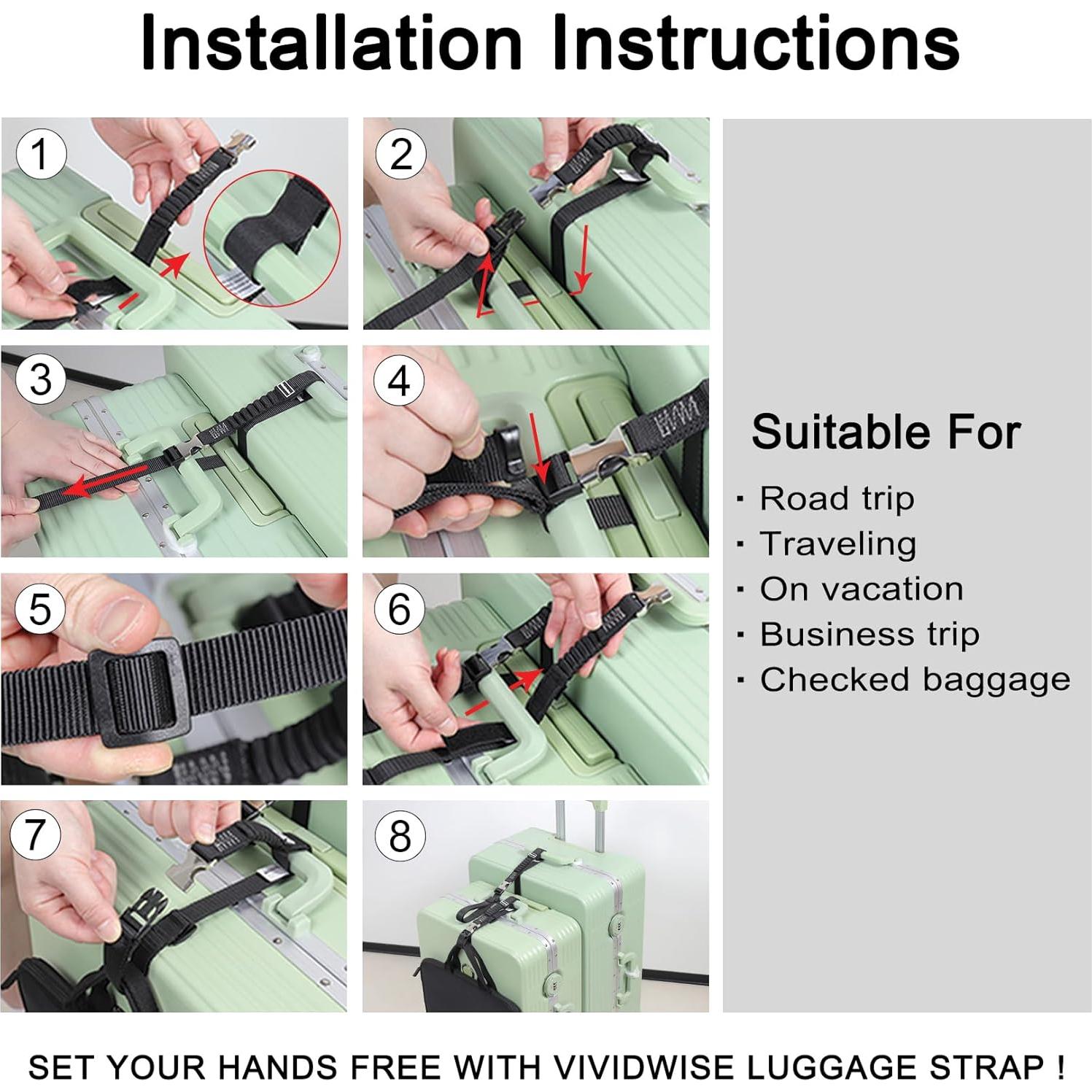 Installation Instructions

1

2

3

4

5

6

7

8

Suitable For

· Road trip
· Traveling
· On vacation
· Business trip
· Checked baggage

SET YOUR HANDS FREE WITH VIVIDWISE LUGGAGE STRAP !