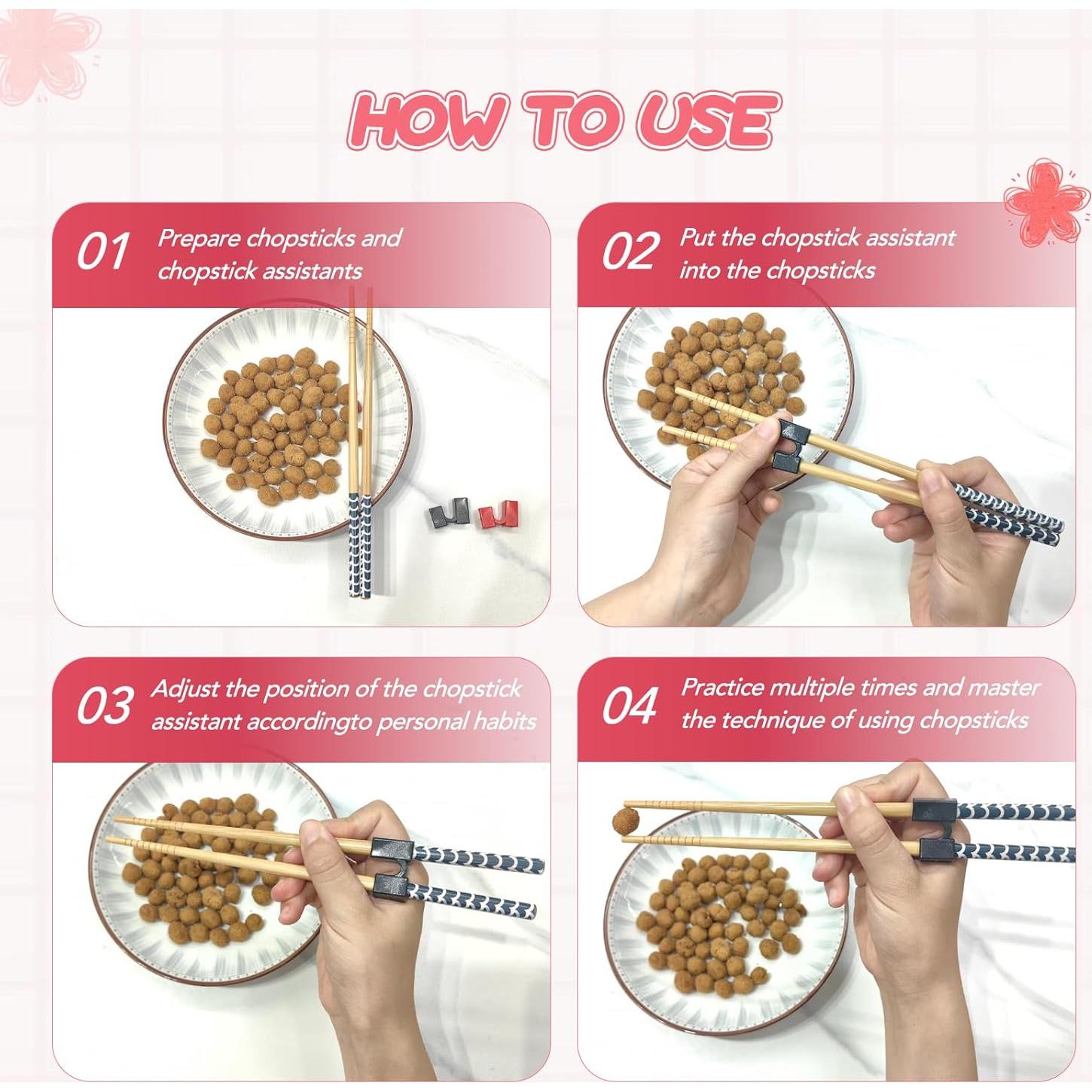 HOW TO USE

01 Prepare chopsticks and chopstick assistants

02 Put the chopstick assistant into the chopsticks

03 Adjust the position of the chopstick assistant accordingto personal habits

04 Practice multiple times and master the technique of using chopsticks