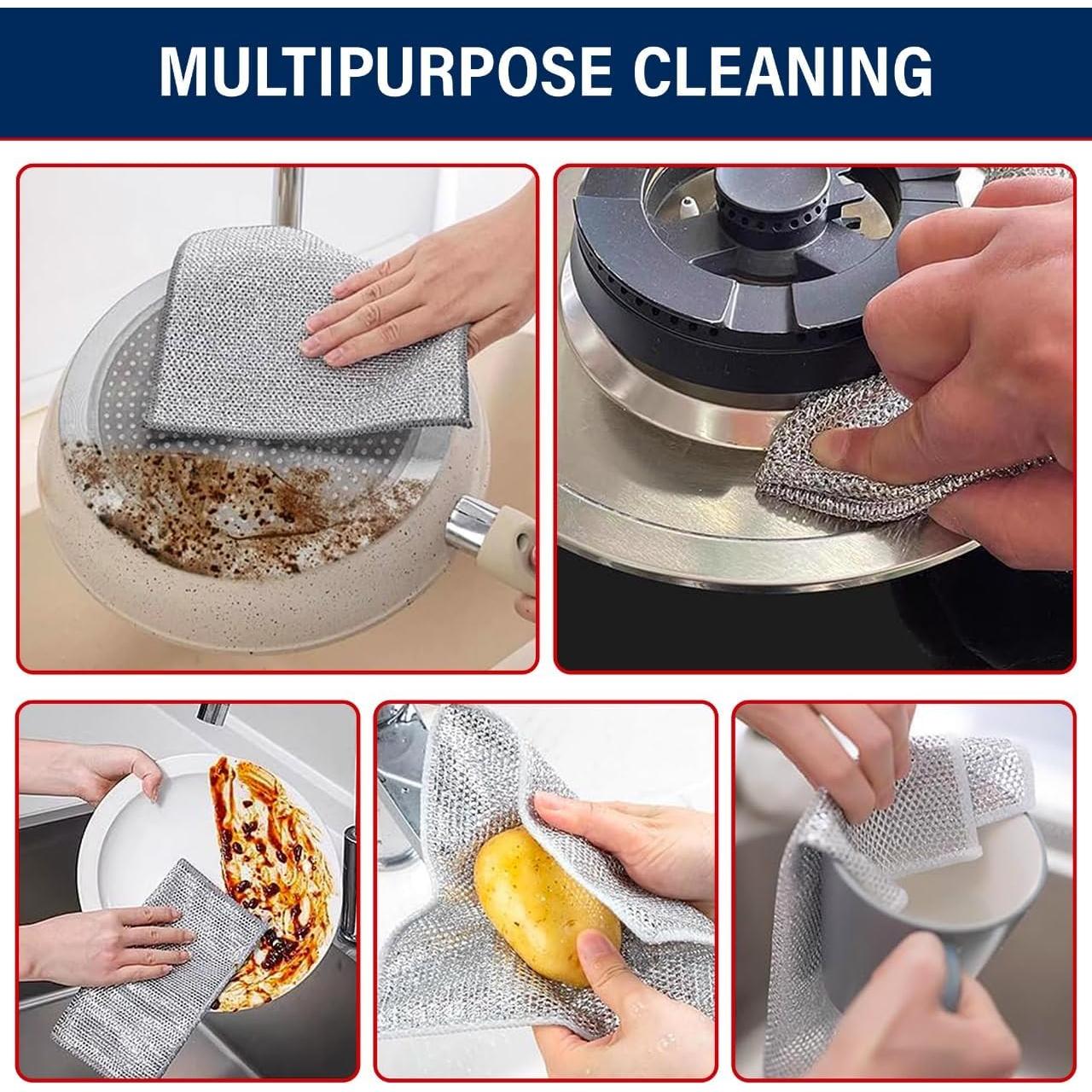 MULTIPURPOSE CLEANING