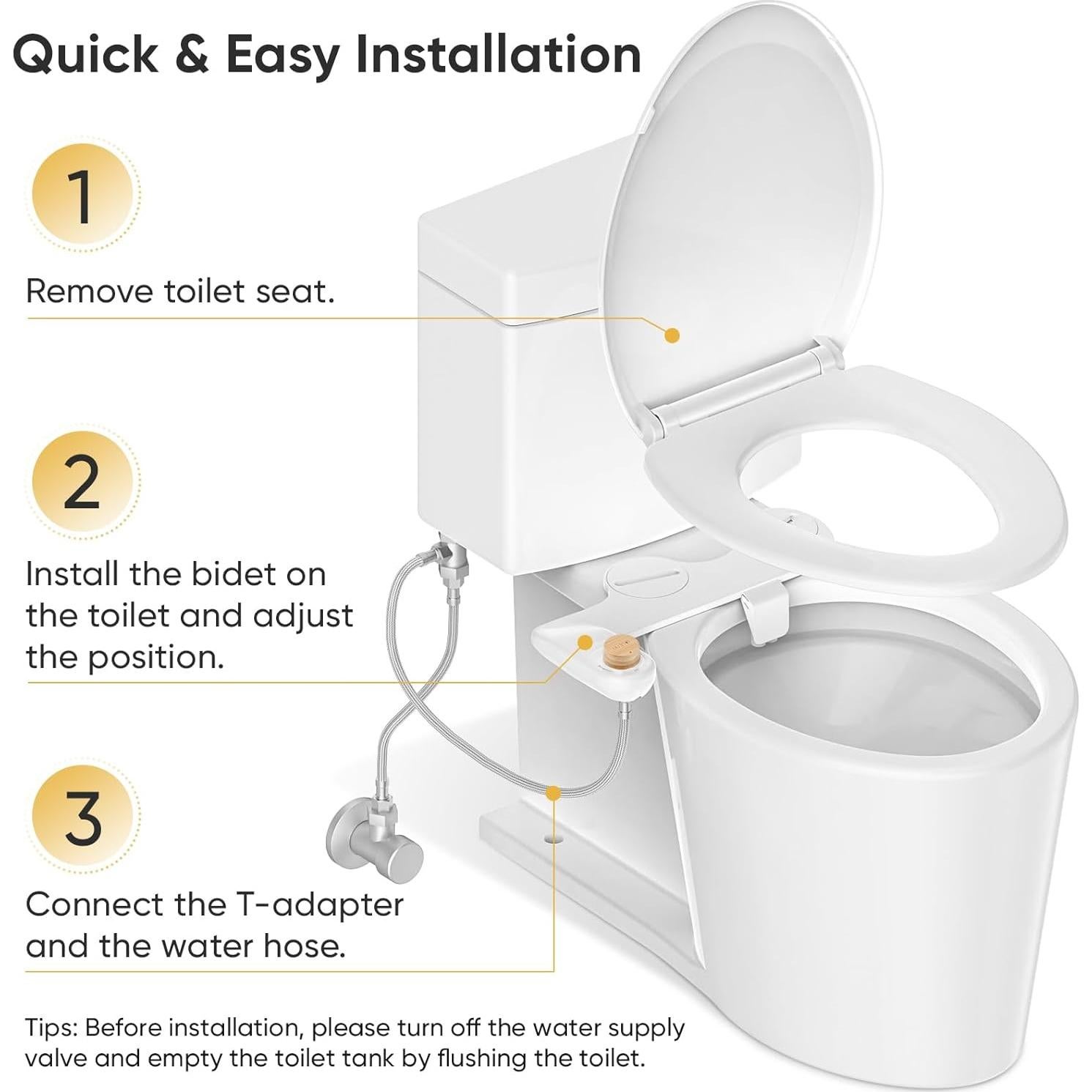 Quick & Easy Installation

1

Remove toilet seat.

2

Install the bidet on the toilet and adjust the position.

3

Connect the T-adapter and the water hose.

Tips: Before installation, please turn off the water supply valve and empty the toilet tank by flushing the toilet.