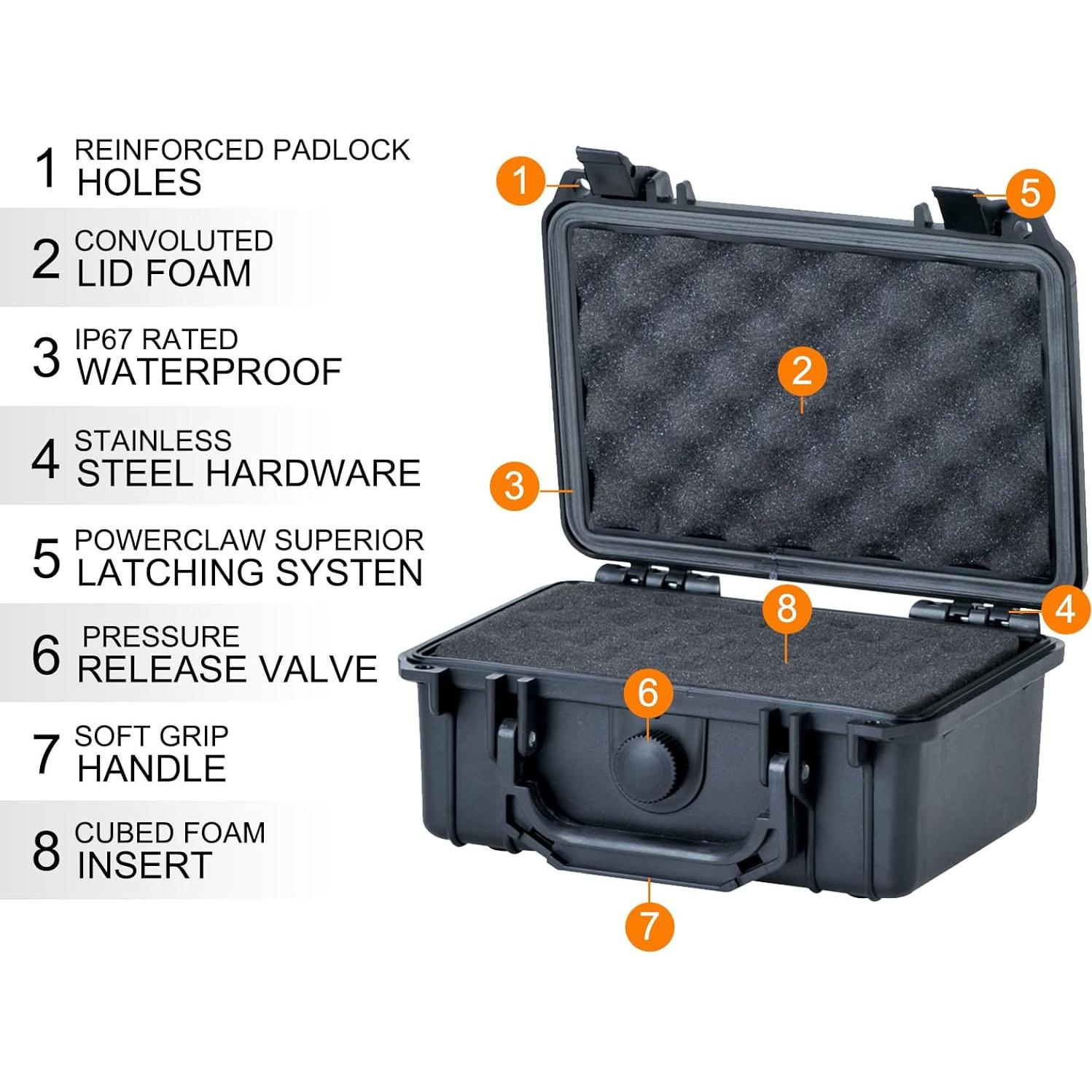 1 REINFORCED PADLOCK HOLES

2 CONVOLUTED LID FOAM

3 IP67 RATED WATERPROOF

4 STAINLESS STEEL HARDWARE

5 POWERCLAW SUPERIOR LATCHING SYSTEN

6 PRESSURE RELEASE VALVE

7 SOFT GRIP HANDLE

8 CUBED FOAM INSERT

1

5

2

3

8

4

6

7