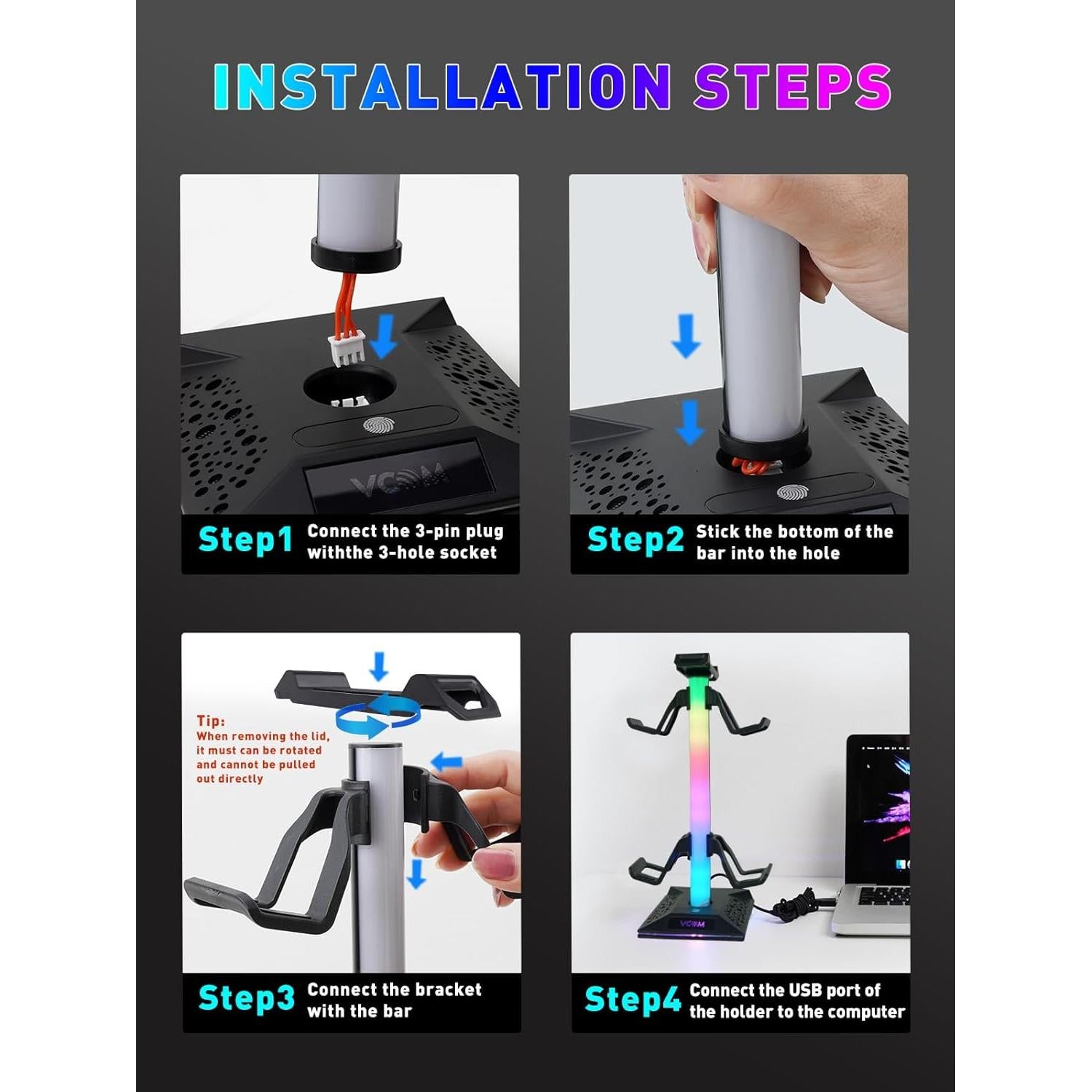 INSTALLATION STEPS

VCOM

Step1 Connect the 3-pin plug withthe 3-hole socket

Step2 Stick the bottom of the bar into the hole

Tip: When removing the lid, it must can be rotated and cannot be pulled out directly

Step3 Connect the bracket with the bar

VCOM

Step4 Connect the USB port of the holder to the computer