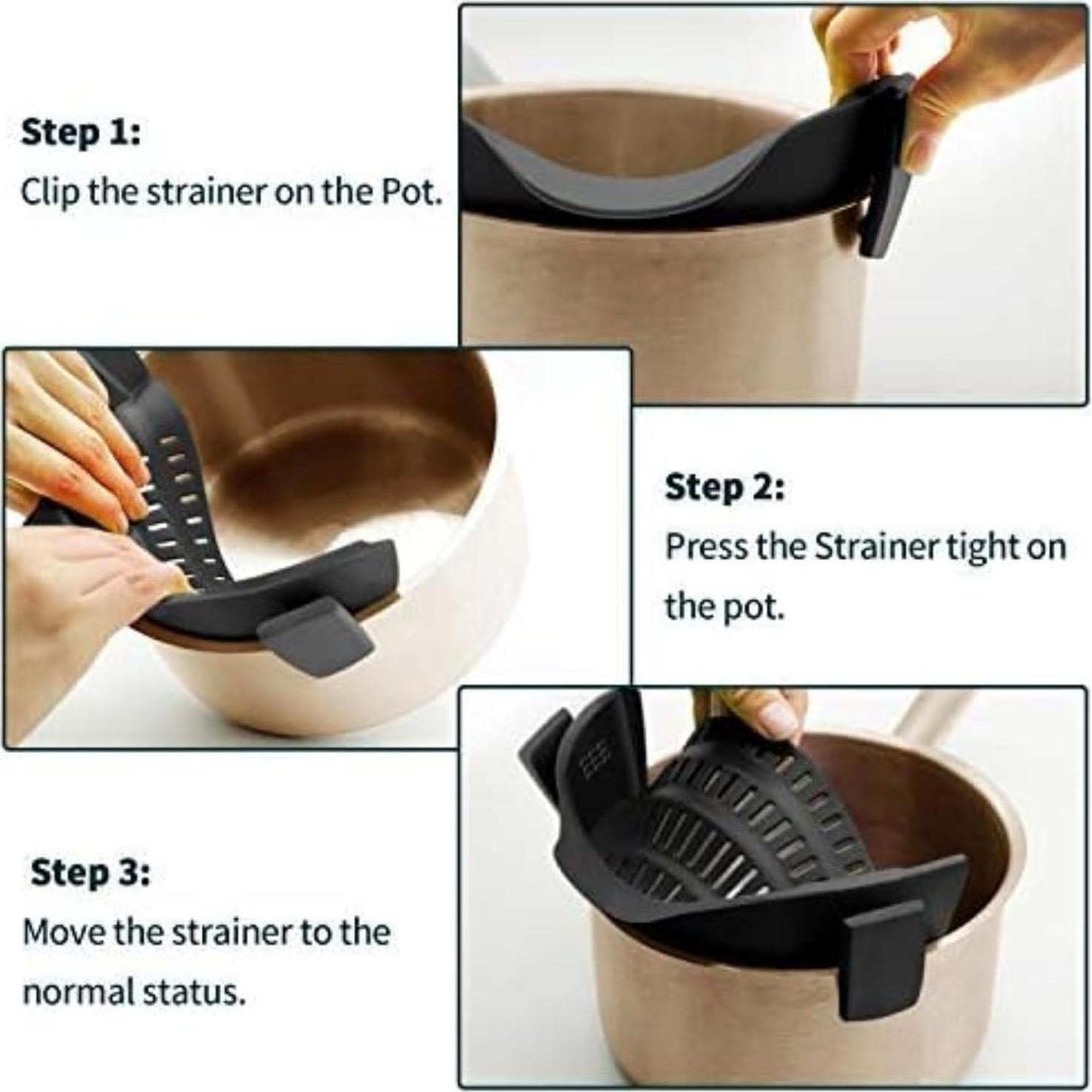 Step 1:
Clip the strainer on the Pot.

Step 2:
Press the Strainer tight on the pot.

Step 3:
Move the strainer to the normal status.