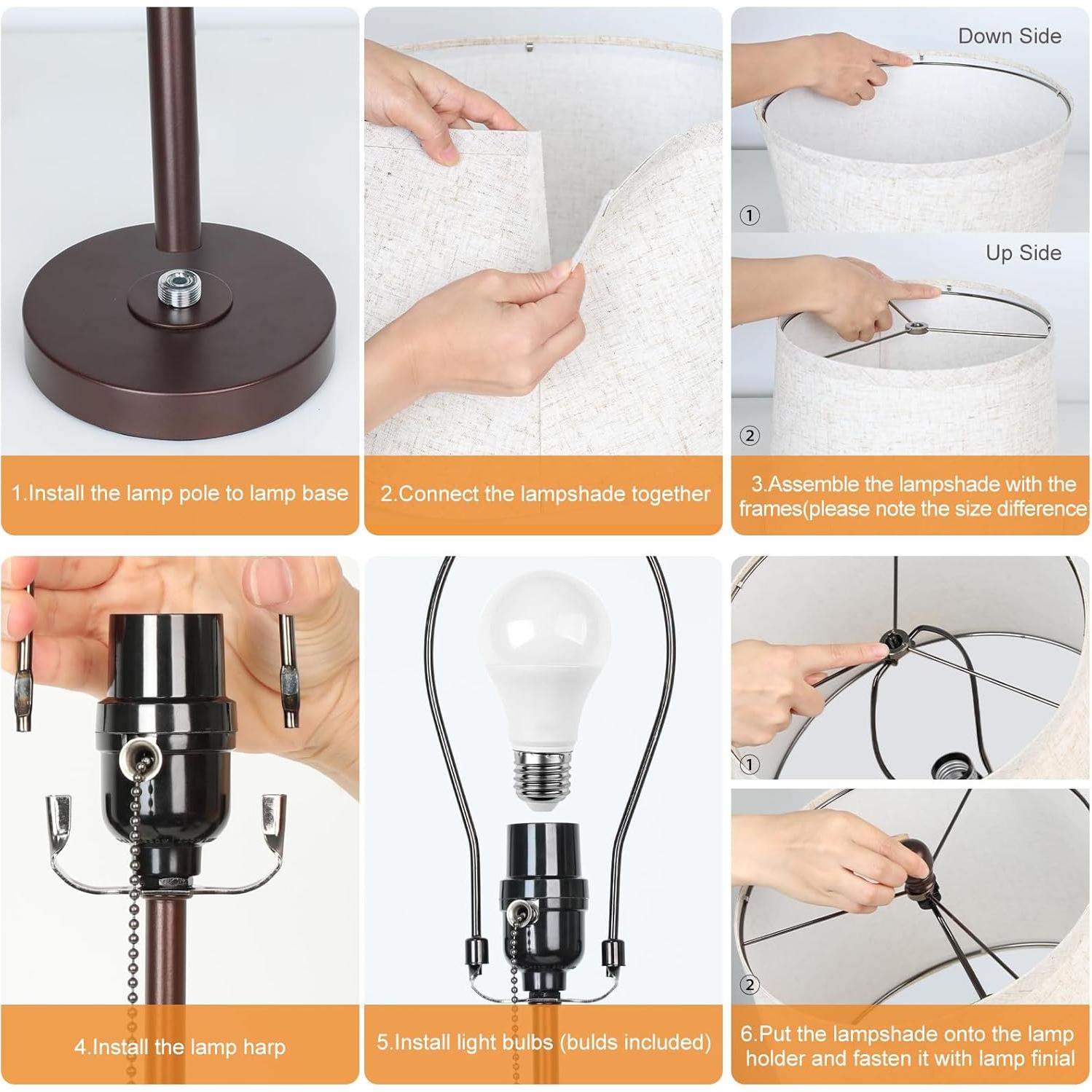 1.Install the lamp pole to lamp base

2.Connect the lampshade together

Down Side

①

Up Side

②

3.Assemble the lampshade with the frames(please note the size difference

4.Install the lamp harp

5.Install light bulbs (bulds included)

①

②

6.Put the lampshade onto the lamp holder and fasten it with lamp finial