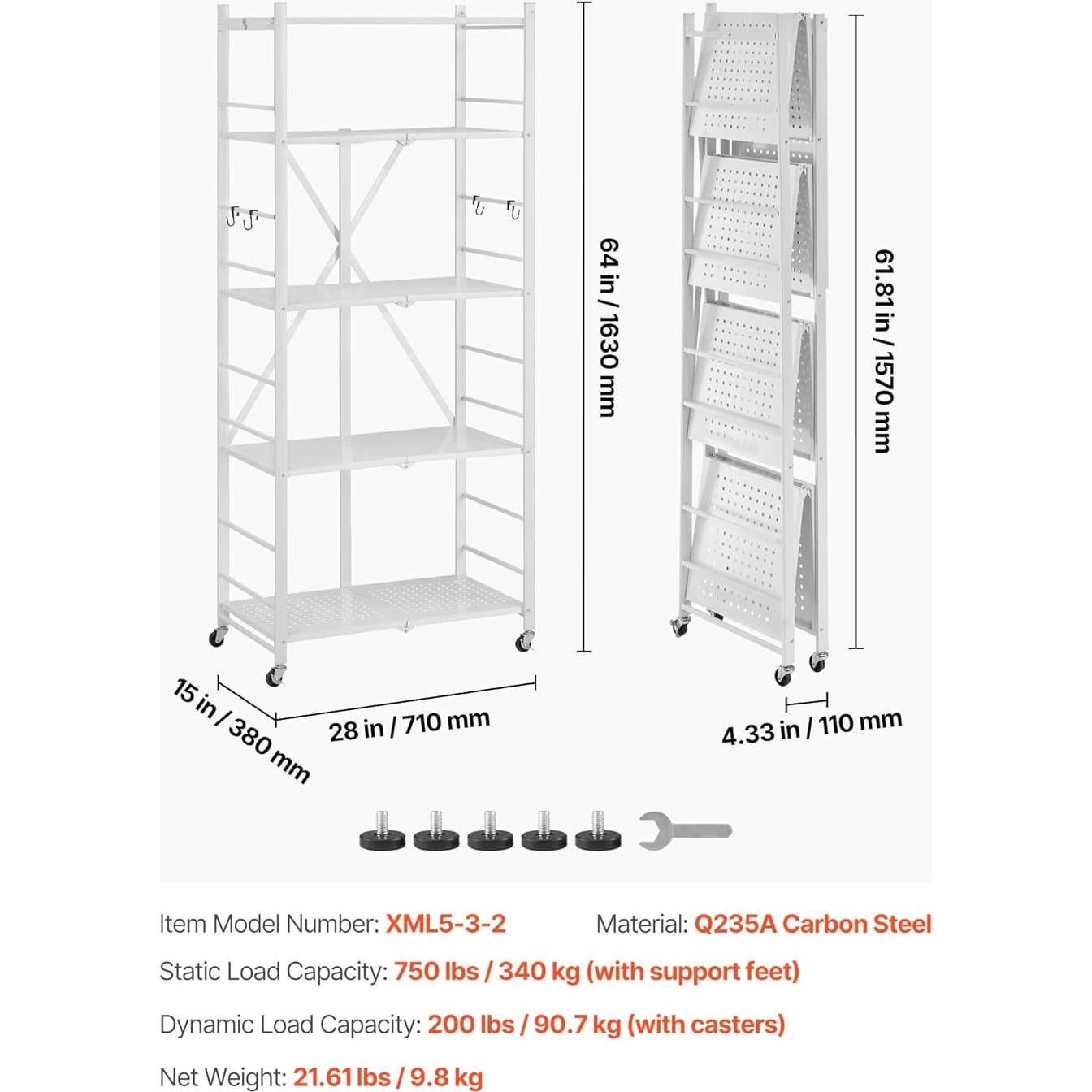 64 in / 1630 mm

61.81 in / 1570 mm

15 in / 380 mm

28 in / 710 mm

4.33 in / 110 mm

Item Model Number: XML5-3-2

Material: Q235A Carbon Steel

Static Load Capacity: 750 lbs / 340 kg (with support feet)

Dynamic Load Capacity: 200 lbs / 90.7 kg (with casters)

Net Weight: 21.61 lbs / 9.8 kg