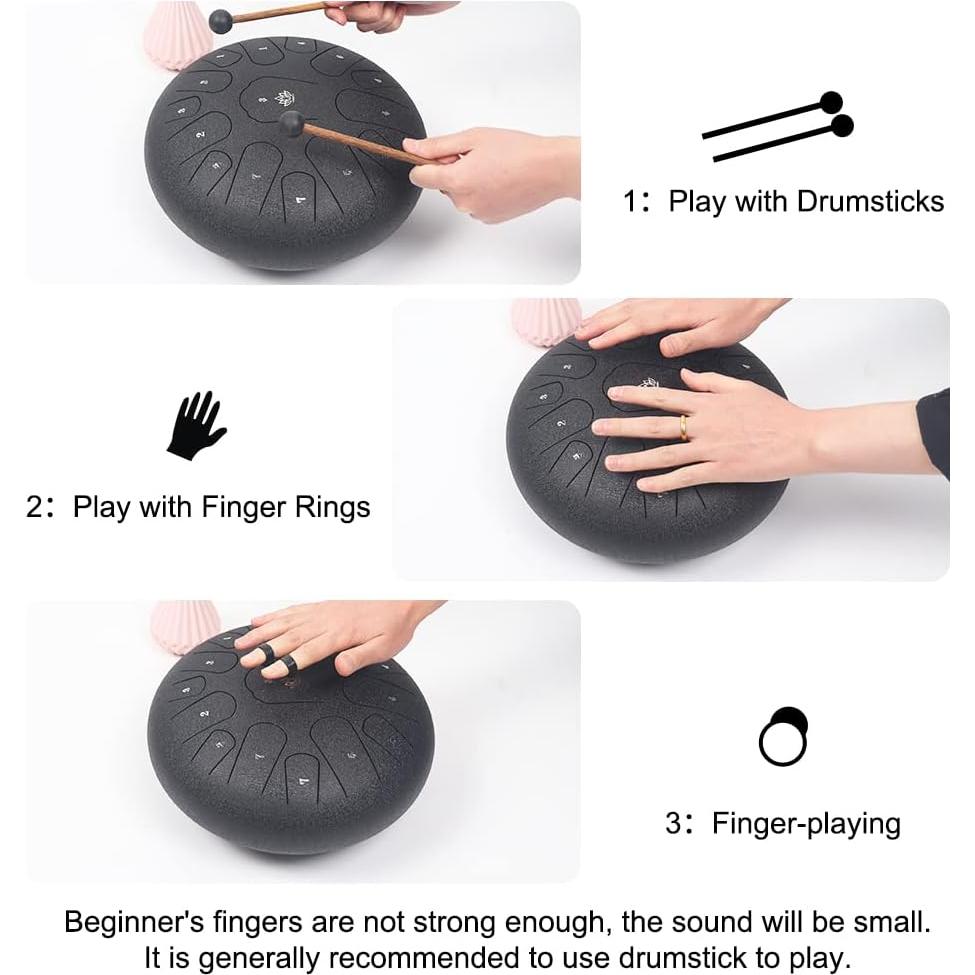 1: Play with Drumsticks

2: Play with Finger Rings

3: Finger-playing

Beginner's fingers are not strong enough, the sound will be small. It is generally recommended to use drumstick to play.