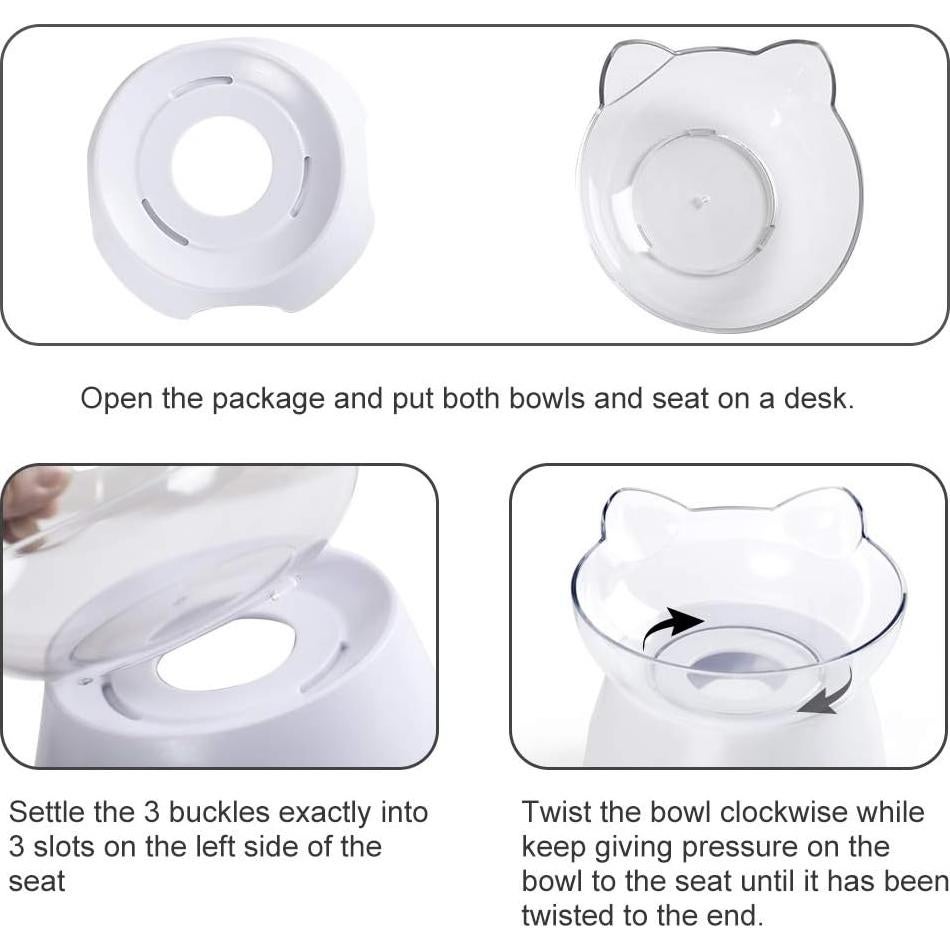 Open the package and put both bowls and seat on a desk.

Settle the 3 buckles exactly into 3 slots on the left side of the seat

Twist the bowl clockwise while keep giving pressure on the bowl to the seat until it has been twisted to the end.