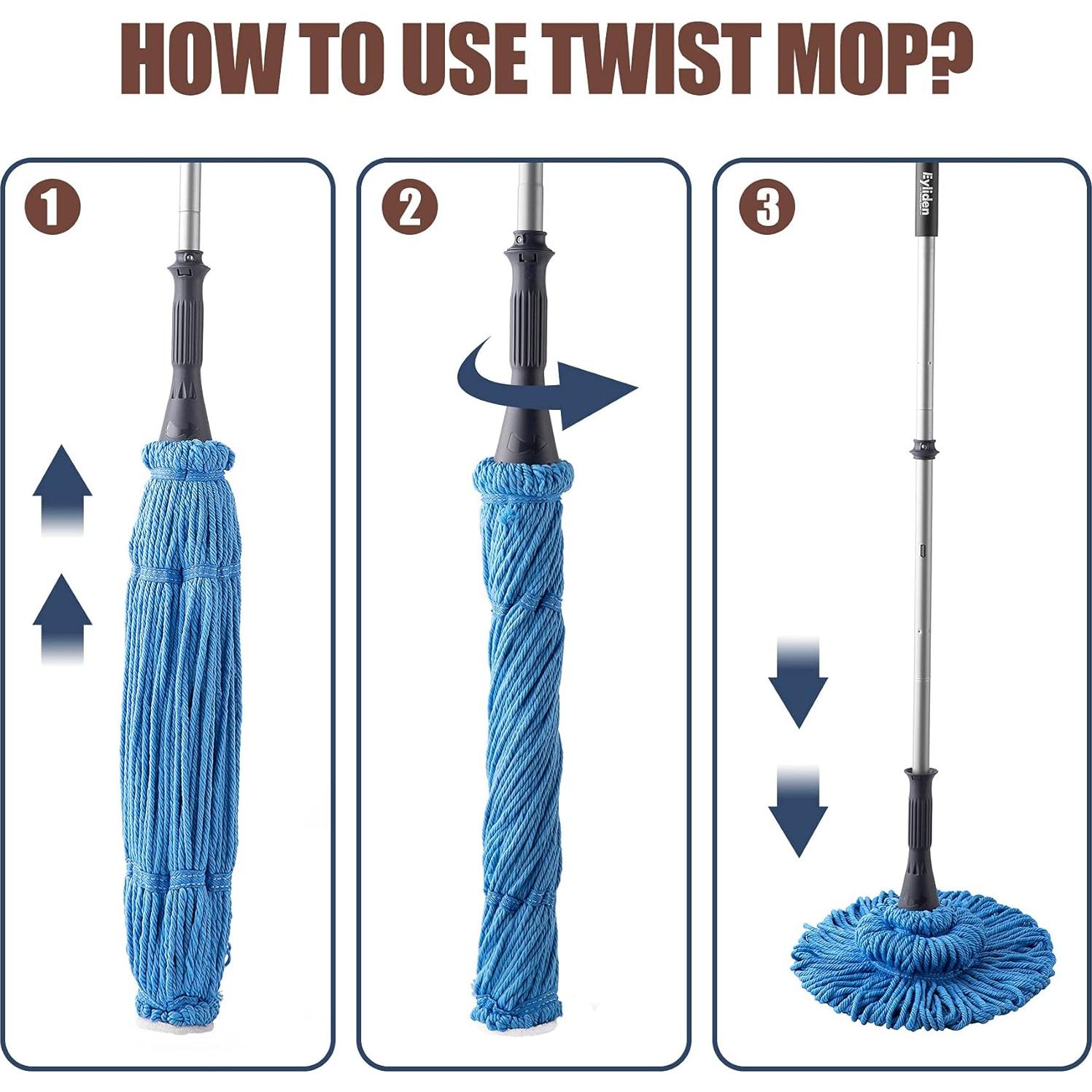 HOW TO USE TWIST MOP?

1

2

3

Eyliden