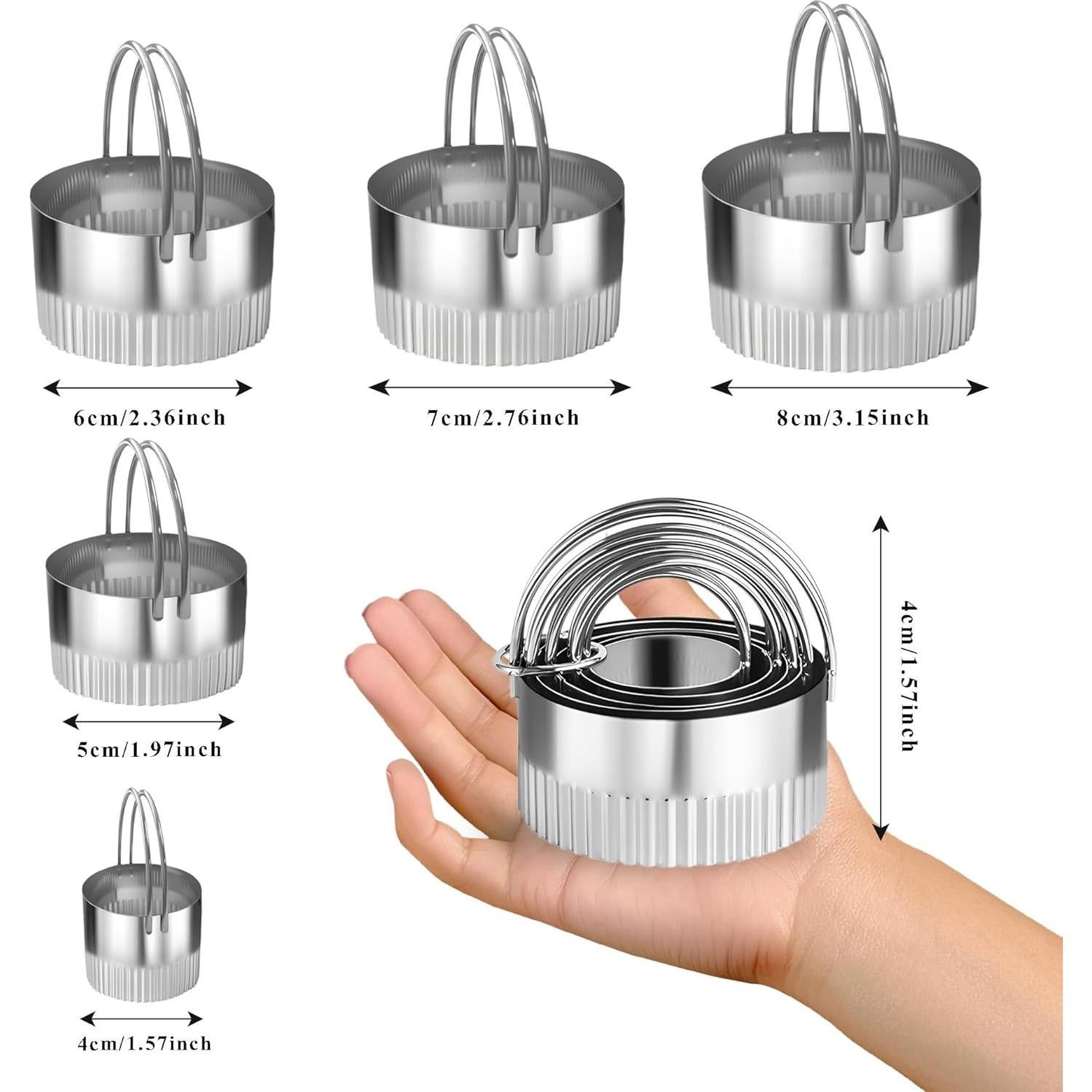 6cm/2.36inch

7cm/2.76inch

8cm/3.15inch

5cm/1.97inch

4cm/1.57inch

4cm/1.57inch