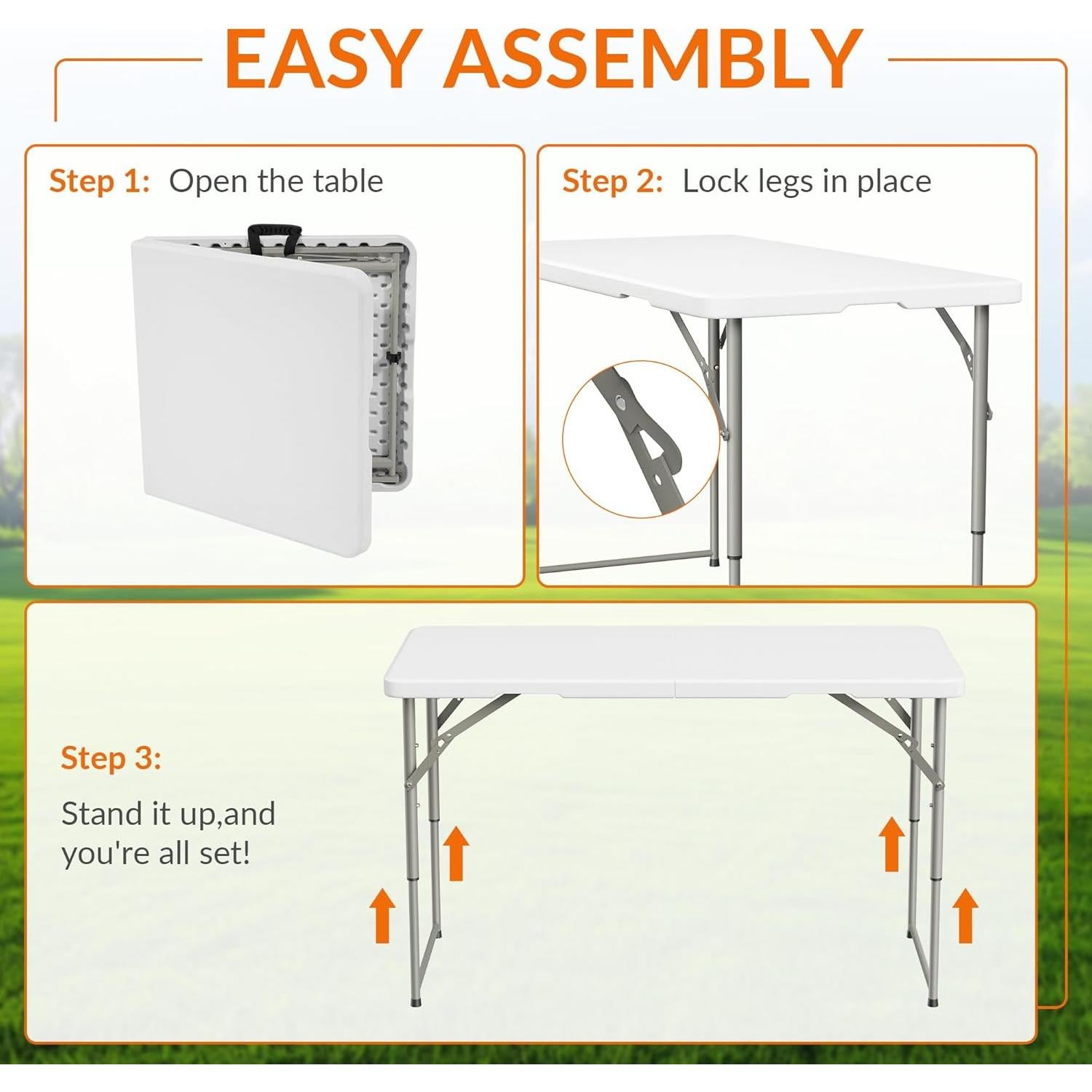 EASY ASSEMBLY

Step 1: Open the table

Step 2: Lock legs in place

Step 3:

Stand it up,and you're all set!