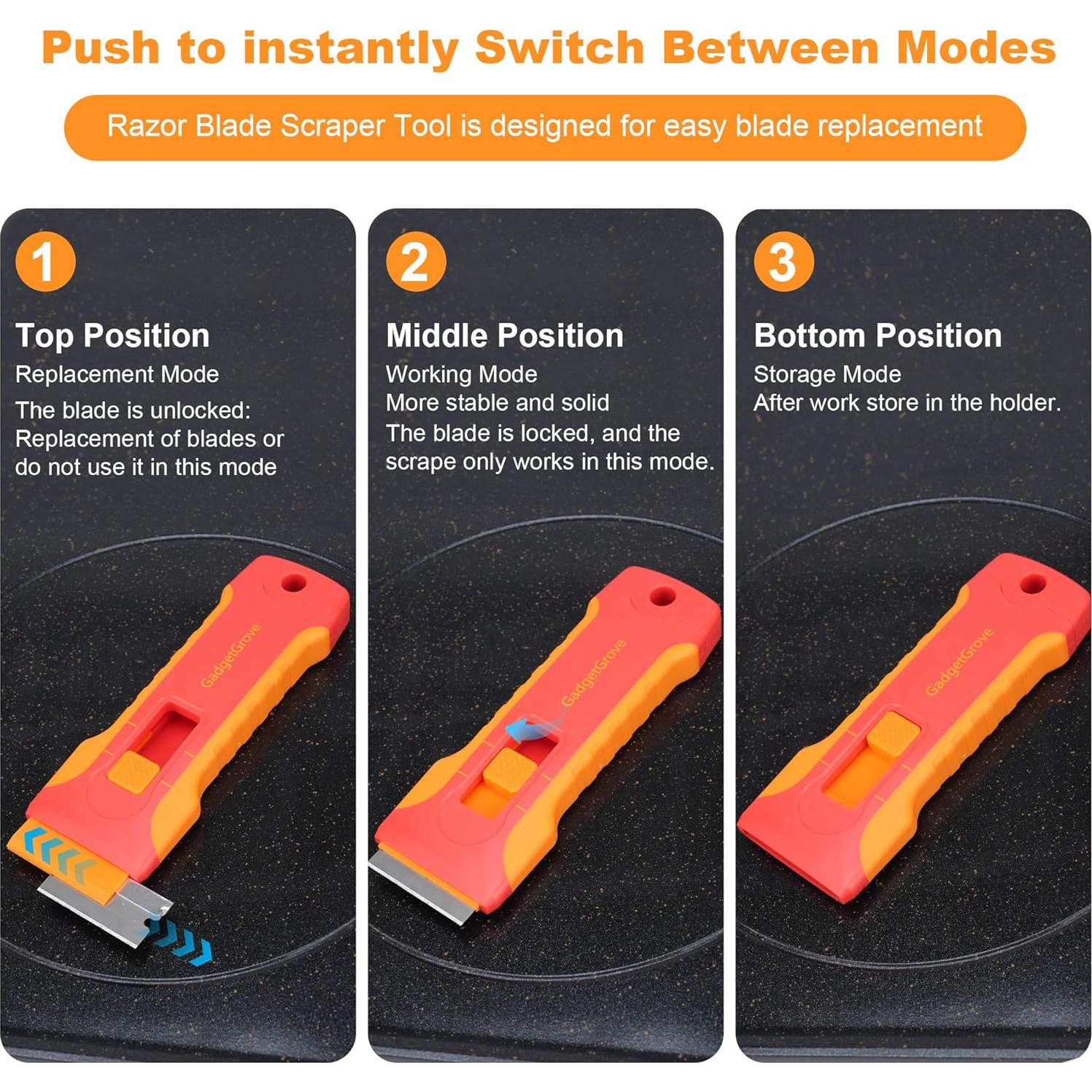 Push to instantly Switch Between Modes

Razor Blade Scraper Tool is designed for easy blade replacement

1

Top Position

Replacement Mode

The blade is unlocked: Replacement of blades or do not use it in this mode

GadgetGrove

2

Middle Position

Working Mode
More stable and solid
The blade is locked, and the scrape only works in this mode.

GadgetGrove

3

Bottom Position

Storage Mode
After work store in the holder.

GadgetGrove