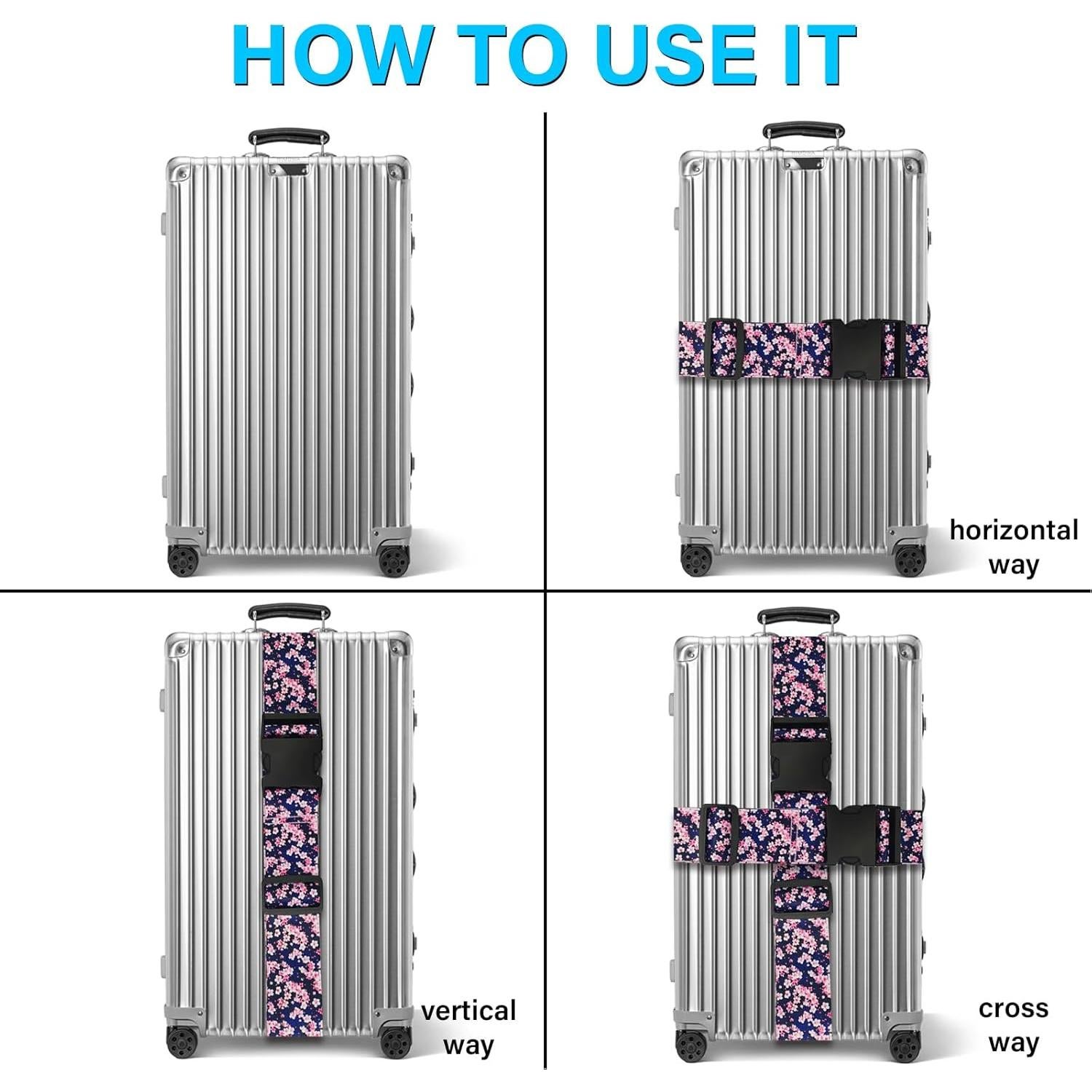 HOW TO USE IT

horizontal way

vertical way

cross way