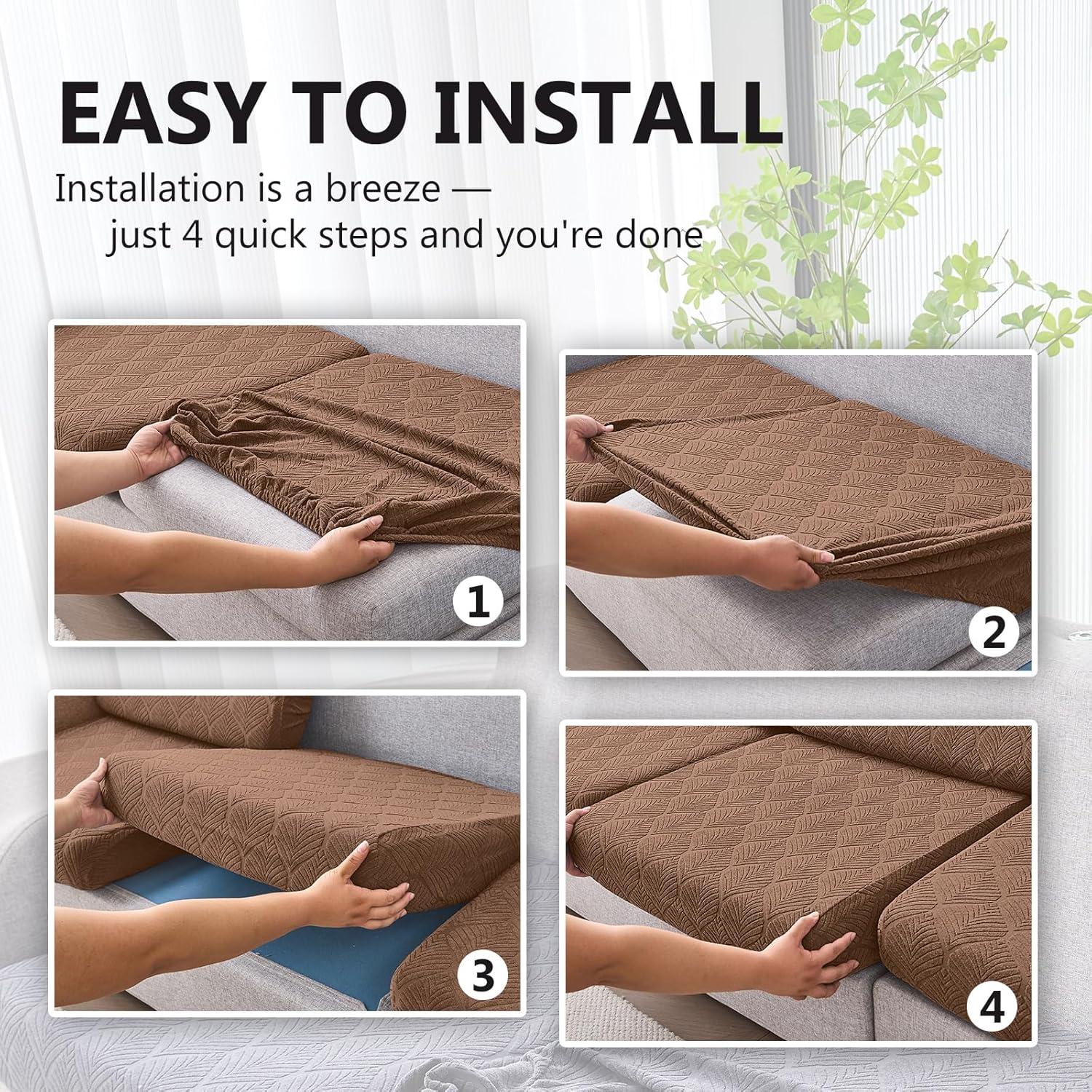 EASY TO INSTALL

Installation is a breeze — just 4 quick steps and you're done

1

2

3

4