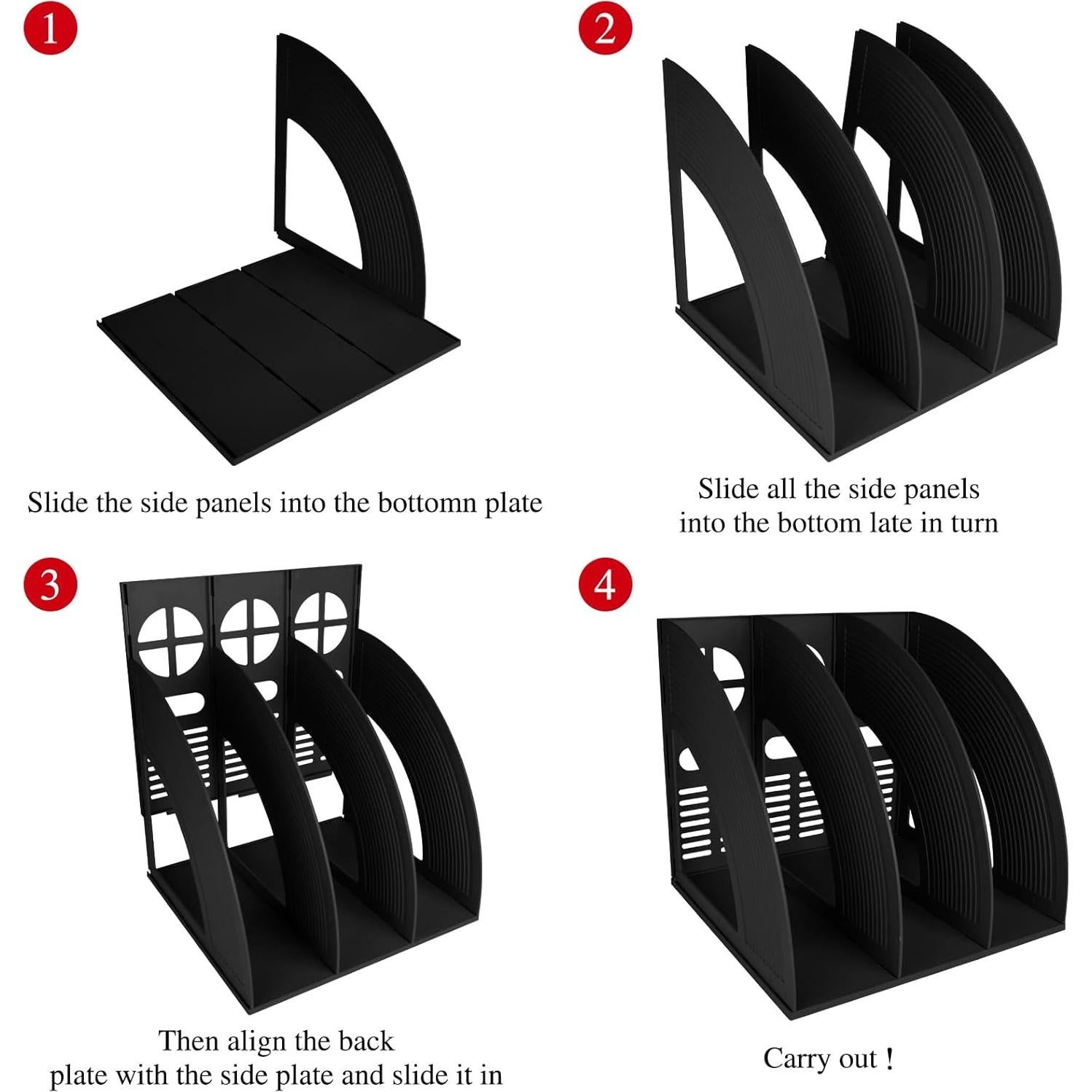 1

Slide the side panels into the bottomn plate

2

Slide all the side panels into the bottom late in turn

3

Then align the back plate with the side plate and slide it in

4

Carry out !