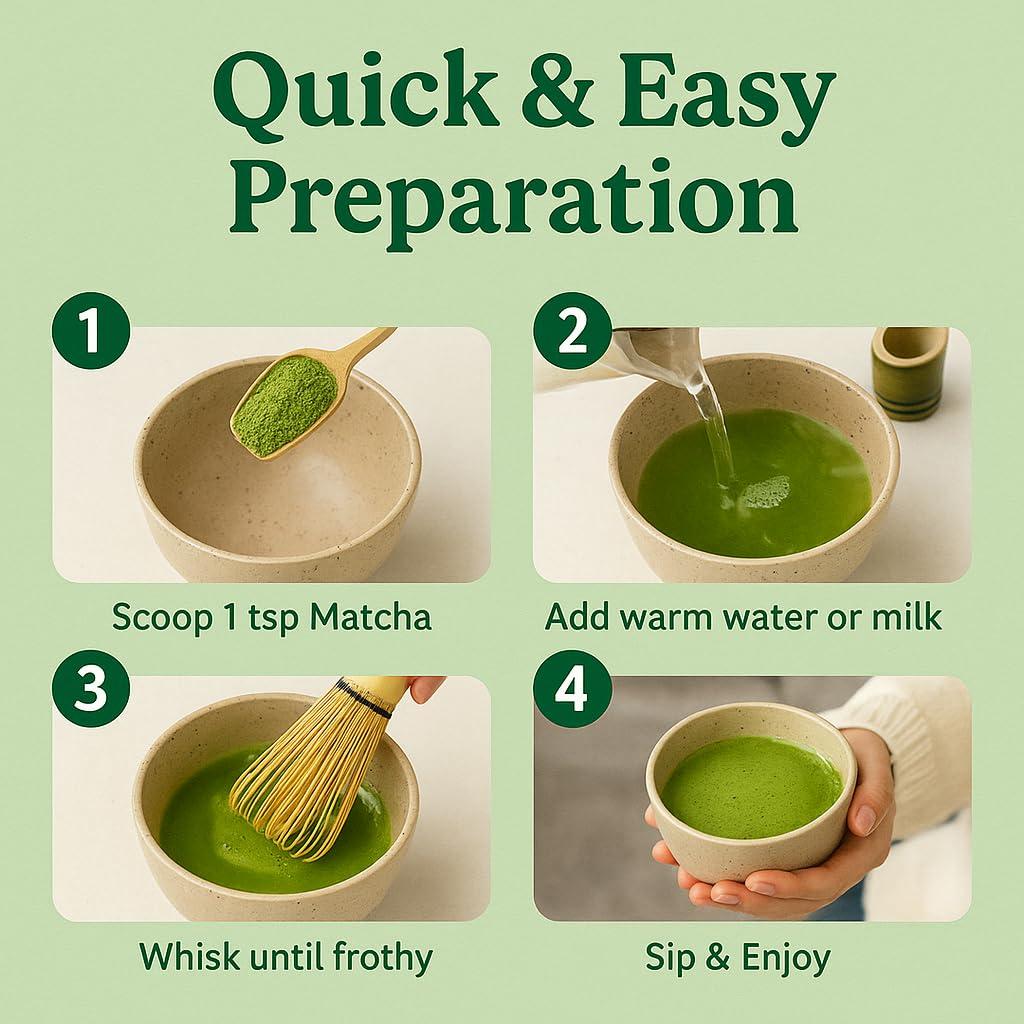 Quick & Easy Preparation

1

Scoop 1 tsp Matcha

2

Add warm water or milk

3

Whisk until frothy

4

Sip & Enjoy