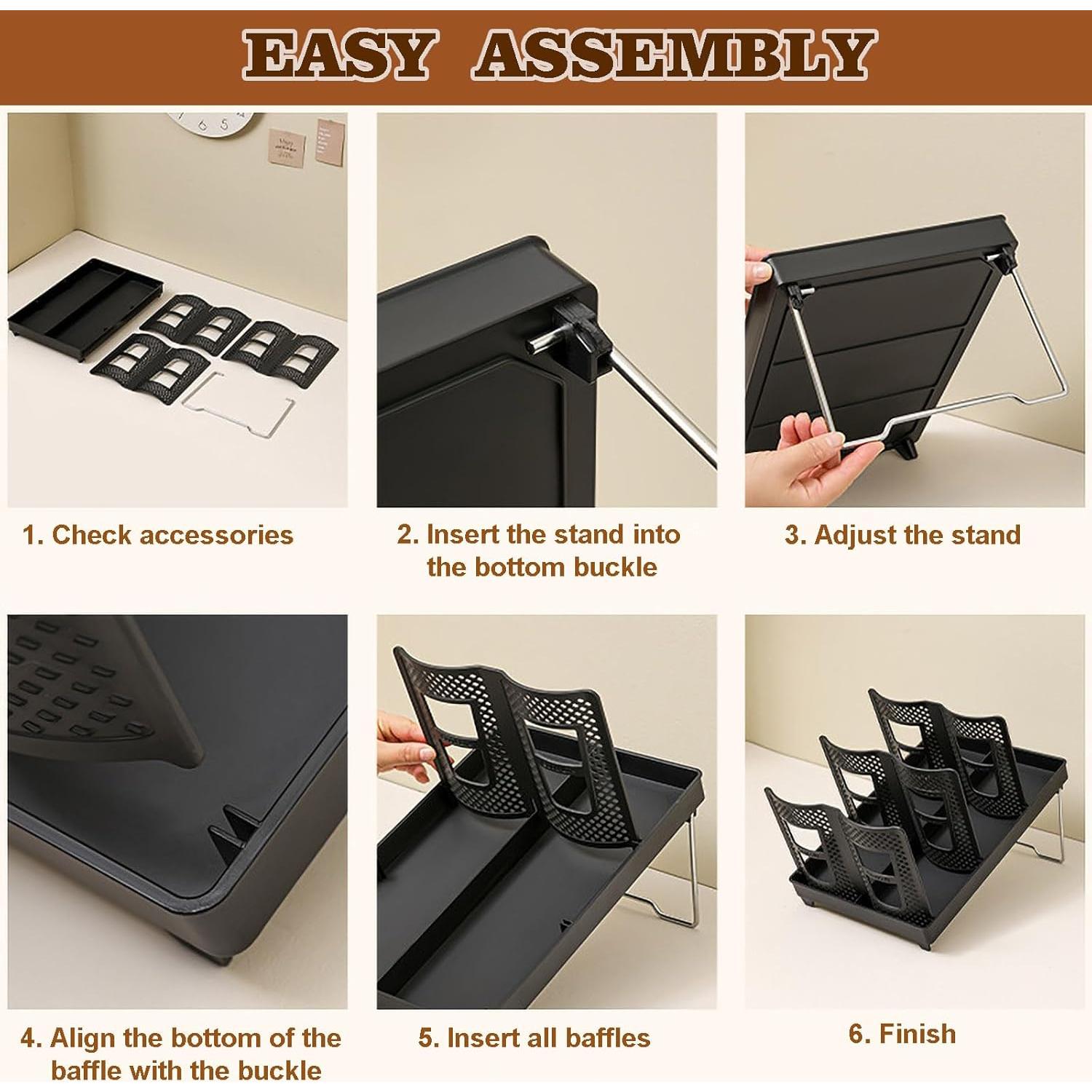 EASY ASSEMBLY

1. Check accessories

2. Insert the stand into the bottom buckle

3. Adjust the stand

4. Align the bottom of the baffle with the buckle

5. Insert all baffles

6. Finish